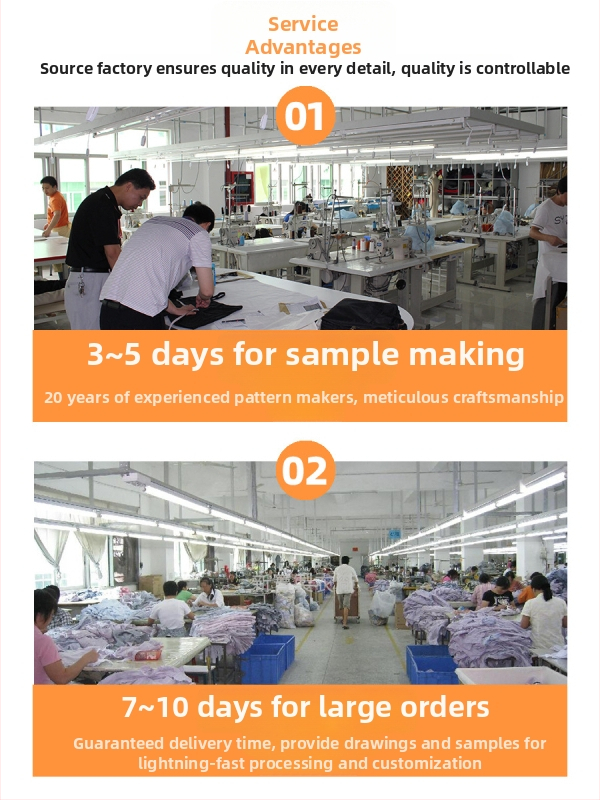 Service Advantages

Source factory ensures quality in every detail, quality is controllable

01

3~5 days for sample making

20 years of experienced pattern makers, meticulous craftsmanship

02

7~10 days for large orders

Guaranteed delivery time, provide drawings and samples for lightning-fast processing and customization