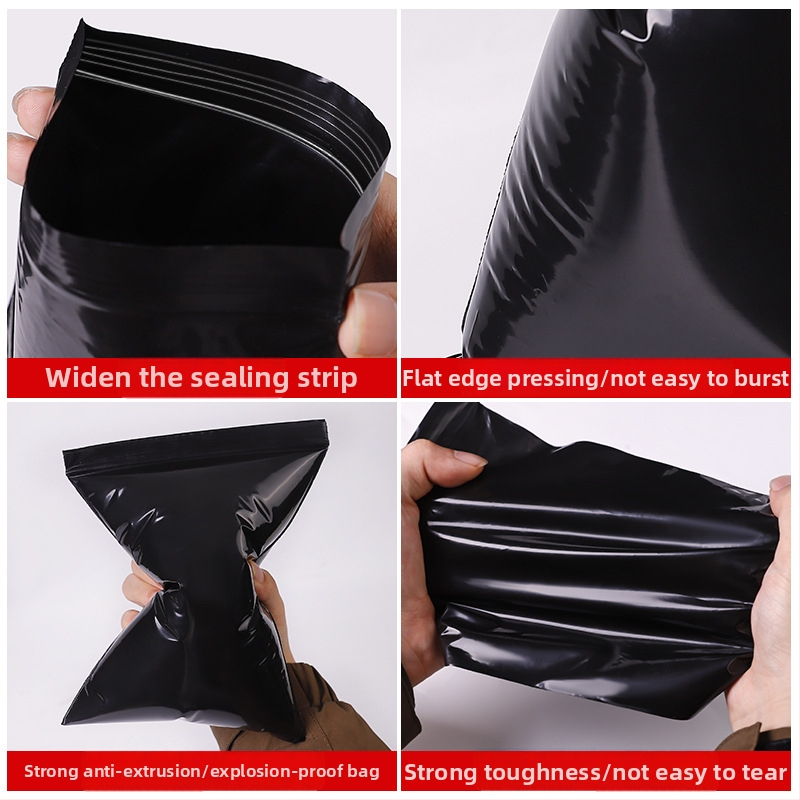 Widen the sealing strip

Flat edge pressing/not easy to burst

Strong anti-extrusion/explosion-proof bag

Strong toughness/not easy to tear