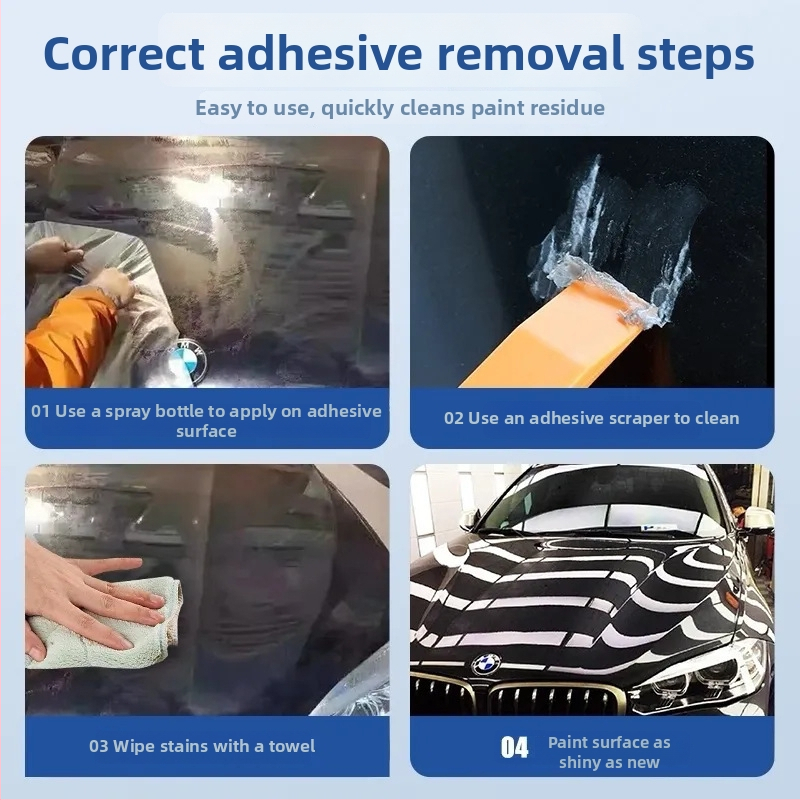 Correct adhesive removal steps

Easy to use, quickly cleans paint residue

01 Use a spray bottle to apply on adhesive surface

02 Use an adhesive scraper to clean

03 Wipe stains with a towel

04 Paint surface as shiny as new