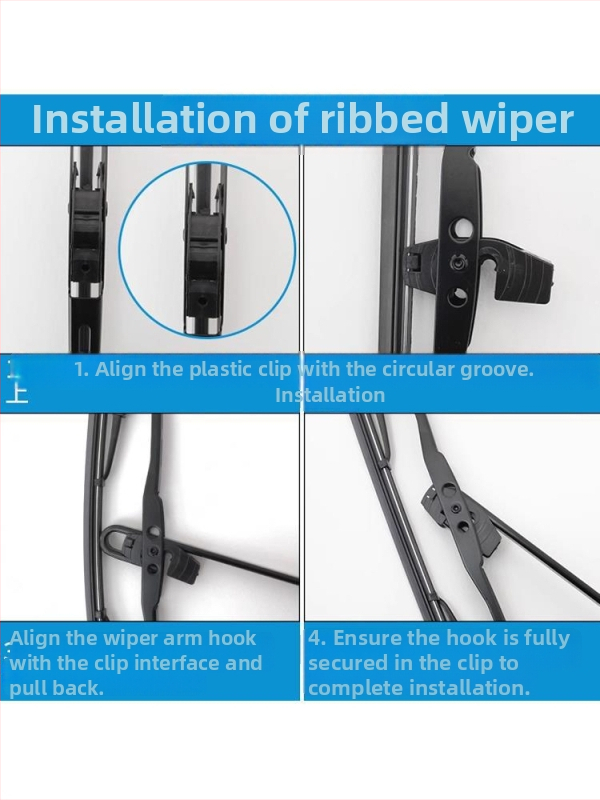 Installation of ribbed wiper

上

1. Align the plastic clip with the circular groove. Installation

Align the wiper arm hook with the clip interface and pull back.

4. Ensure the hook is fully secured in the clip to complete installation.