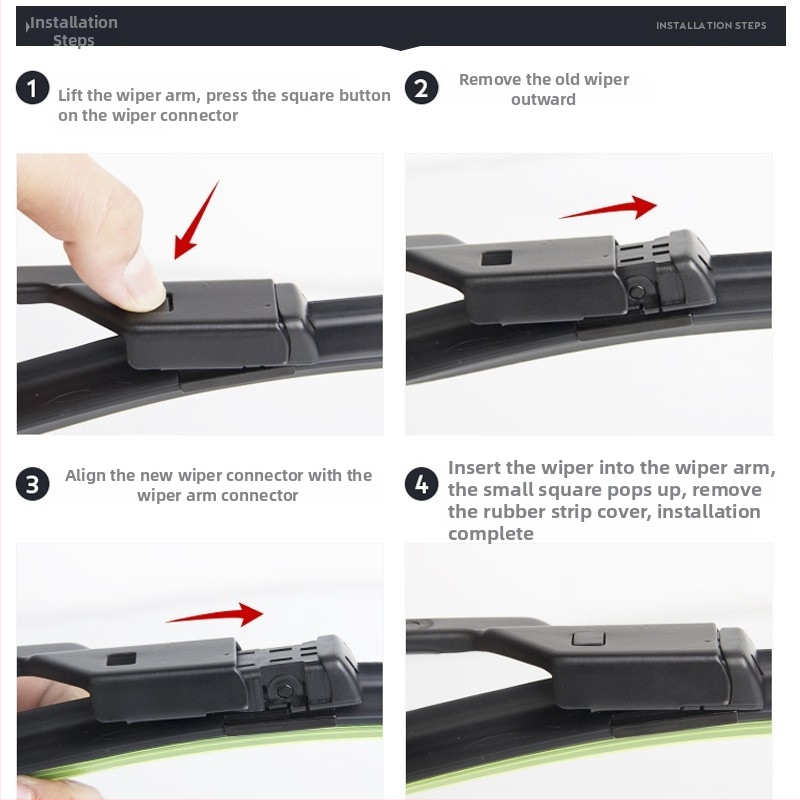 Installation Steps

INSTALLATION STEPS

1 Lift the wiper arm, press the square button on the wiper connector

2 Remove the old wiper outward

3 Align the new wiper connector with the wiper arm connector

4 Insert the wiper into the wiper arm, the small square pops up, remove the rubber strip cover, installation complete