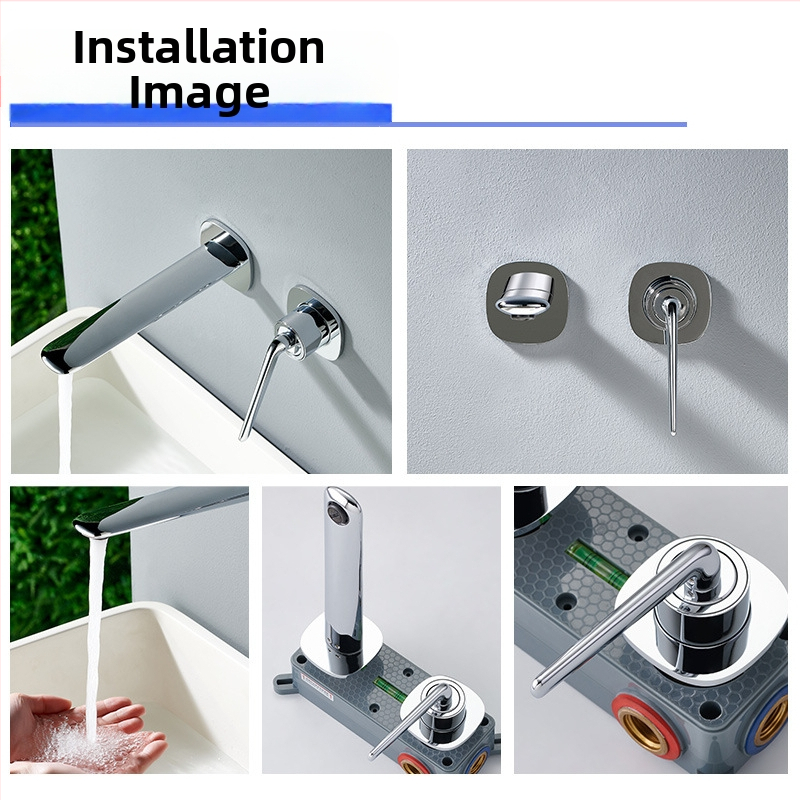 Installation Image