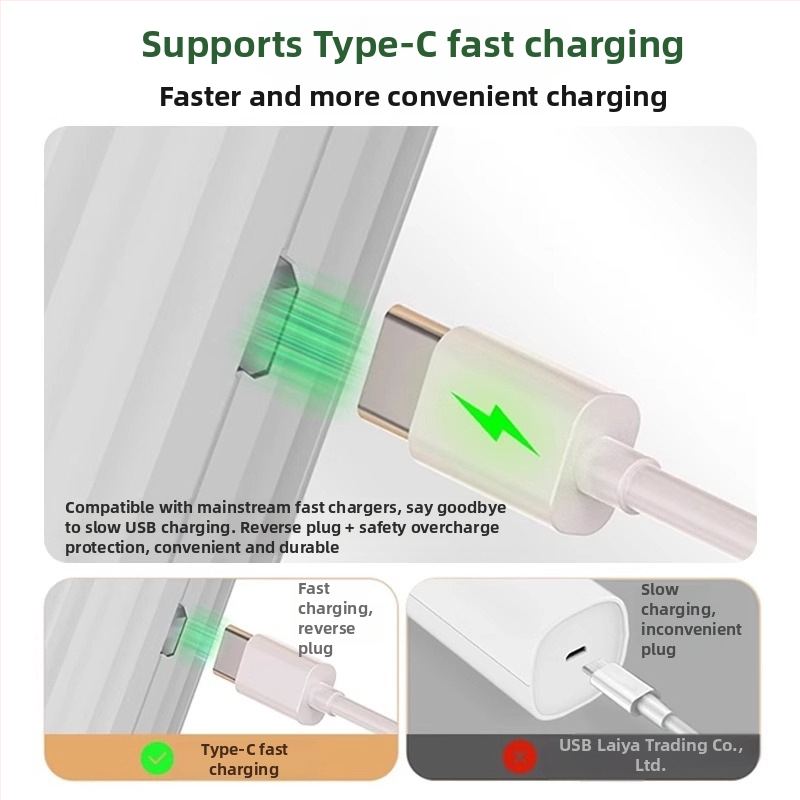 Supports Type-C fast charging

Faster and more convenient charging

Compatible with mainstream fast chargers, say goodbye to slow USB charging. Reverse plug + safety overcharge protection, convenient and durable

Fast charging, reverse plug

Type-C fast charging

Slow charging, inconvenient plug

USB Laiya Trading Co., Ltd.