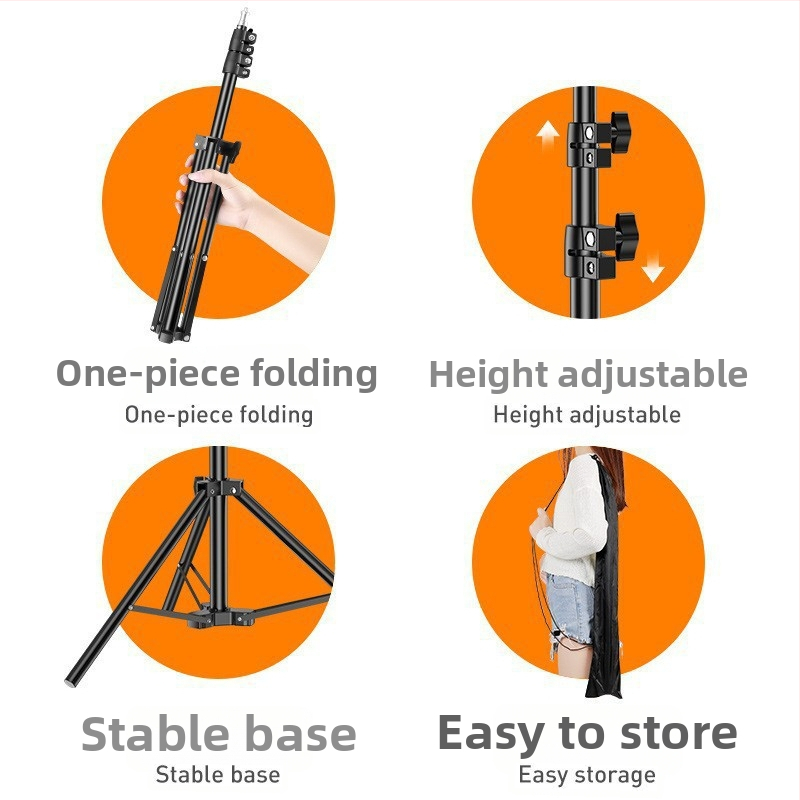 One-piece folding
One-piece folding

Height adjustable
Height adjustable

Stable base
Stable base

Easy to store
Easy storage