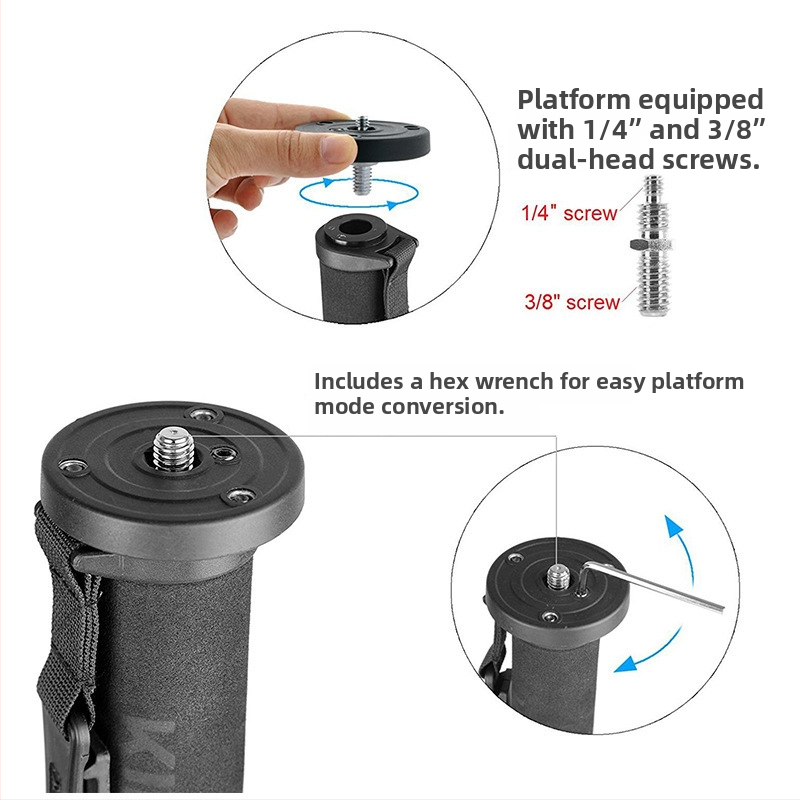 Platform equipped with 1/4” and 3/8” dual-head screws.

1/4" screw

3/8" screw

Includes a hex wrench for easy platform mode conversion.