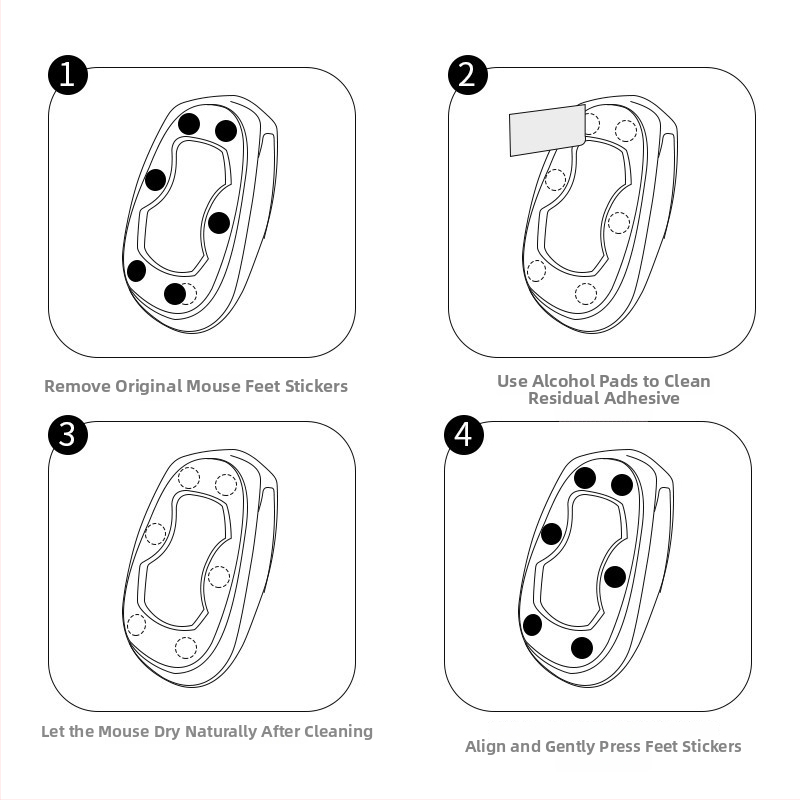 1

Remove Original Mouse Feet Stickers

2

Use Alcohol Pads to Clean Residual Adhesive

3

Let the Mouse Dry Naturally After Cleaning

4

Align and Gently Press Feet Stickers