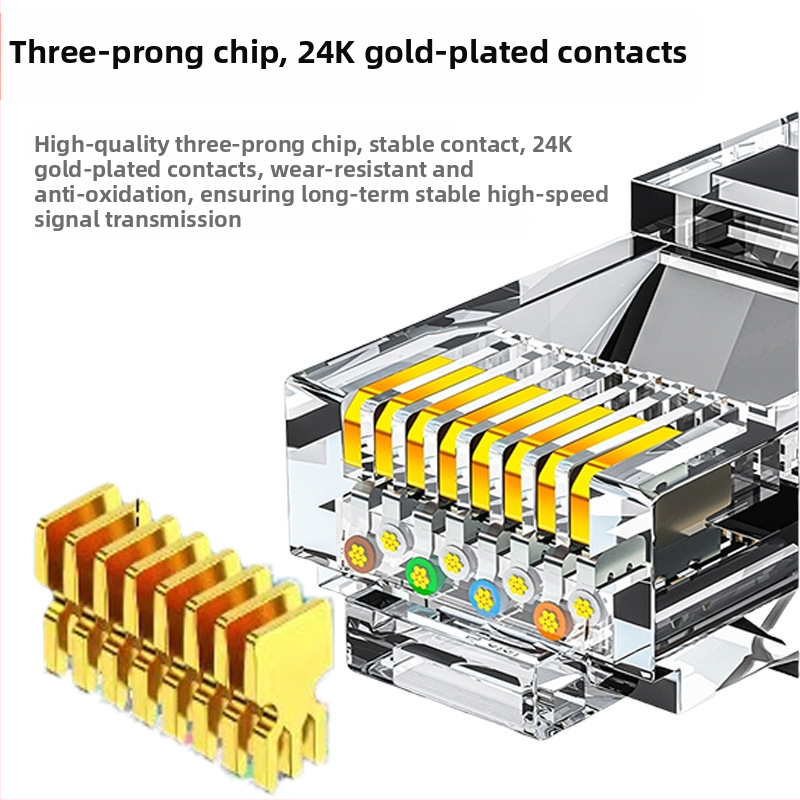 Three-prong chip, 24K gold-plated contacts

High-quality three-prong chip, stable contact, 24K gold-plated contacts, wear-resistant and anti-oxidation, ensuring long-term stable high-speed signal transmission