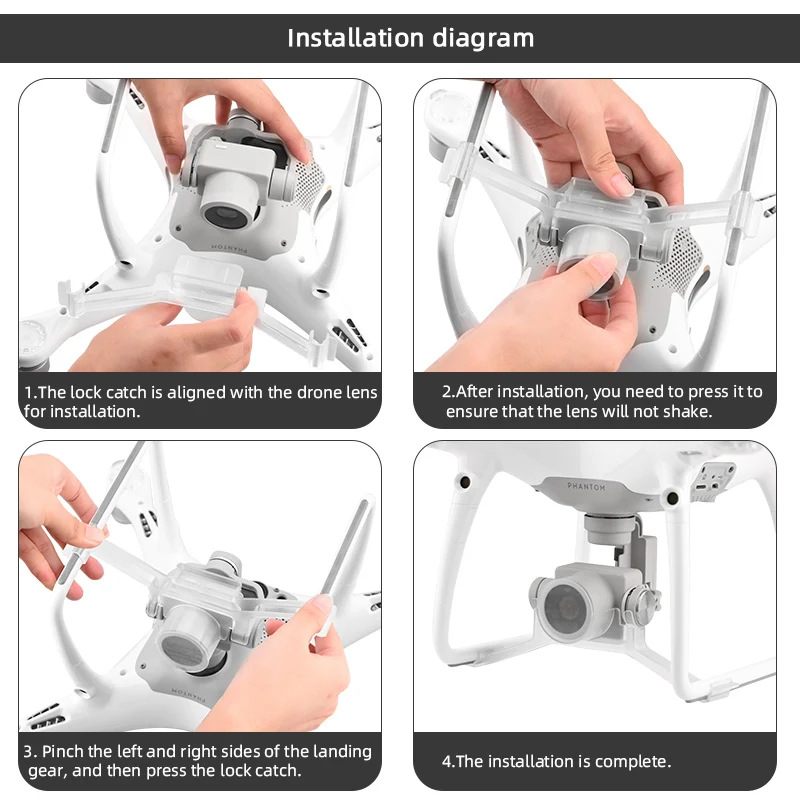 Installation diagram

PHANTOM

1.The lock catch is aligned with the drone lens for installation.

2.After installation, you need to press it to ensure that the lens will not shake.

PHANTOM

3. Pinch the left and right sides of the landing gear, and then press the lock catch.

PHANTOM

4.The installation is complete.