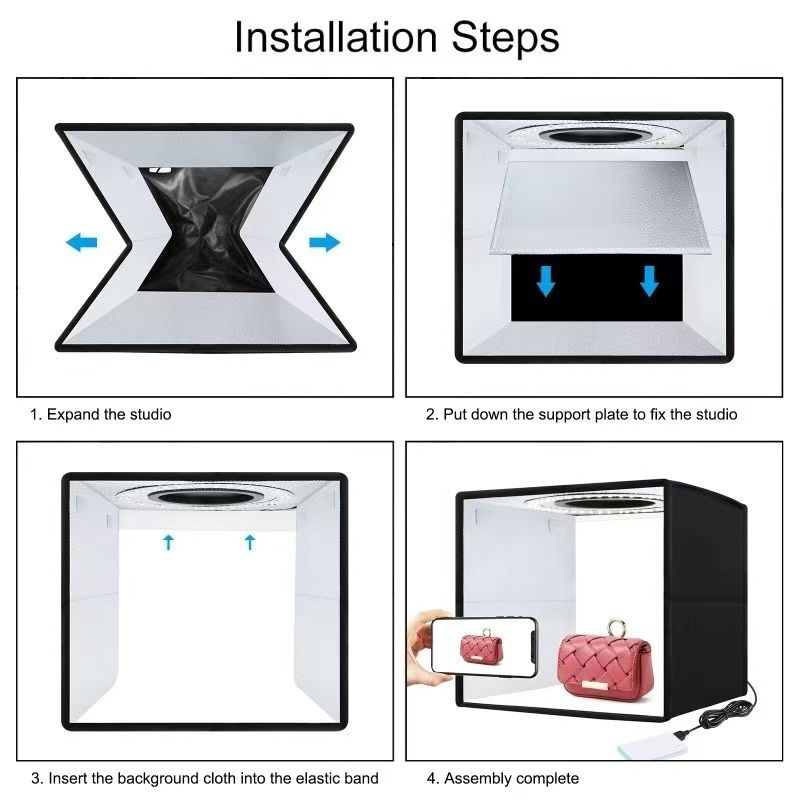 Installation Steps

1. Expand the studio

2. Put down the support plate to fix the studio

3. Insert the background cloth into the elastic band

4. Assembly complete