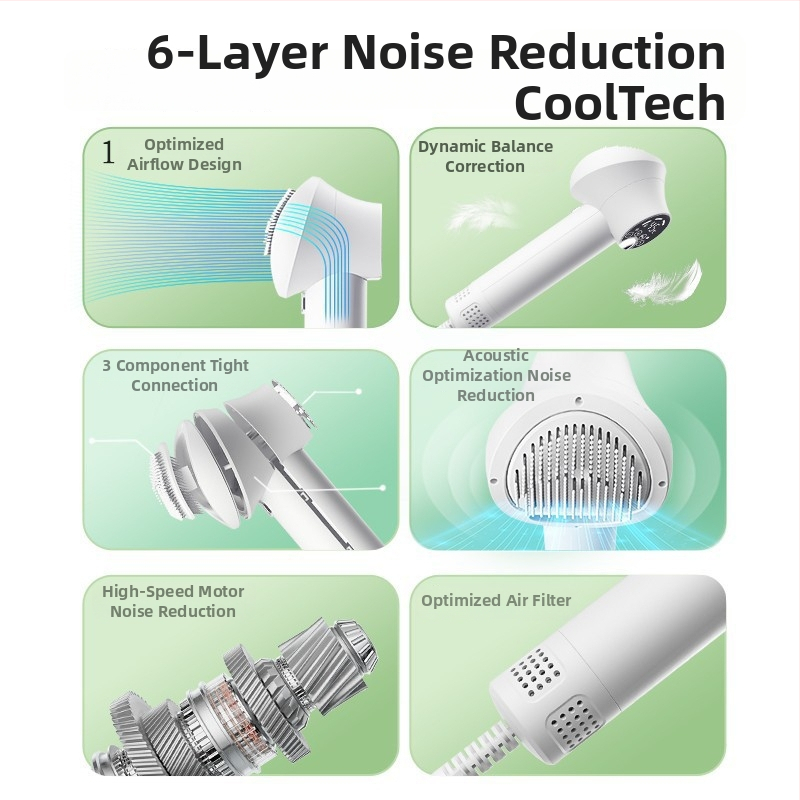 6-Layer Noise Reduction CoolTech

1 Optimized Airflow Design

Dynamic Balance Correction

3 Component Tight Connection

Acoustic Optimization Noise Reduction

High-Speed Motor Noise Reduction

Optimized Air Filter