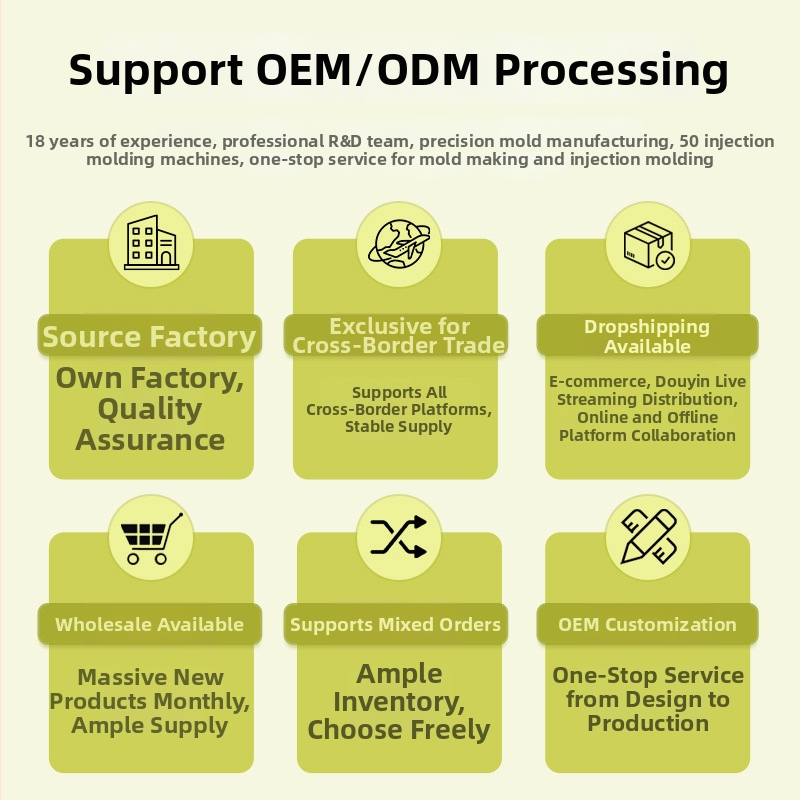 Support OEM/ODM Processing

18 years of experience, professional R&D team, precision mold manufacturing, 50 injection molding machines, one-stop service for mold making and injection molding

Source Factory

Own Factory, Quality Assurance

Exclusive for Cross-Border Trade

Supports All Cross-Border Platforms, Stable Supply

Dropshipping Available

E-commerce, Douyin Live Streaming Distribution, Online and Offline Platform Collaboration

Wholesale Available

Massive New Products Monthly, Ample Supply

Supports Mixed Orders

Ample Inventory, Choose Freely

OEM Customization

One-Stop Service from Design to Production