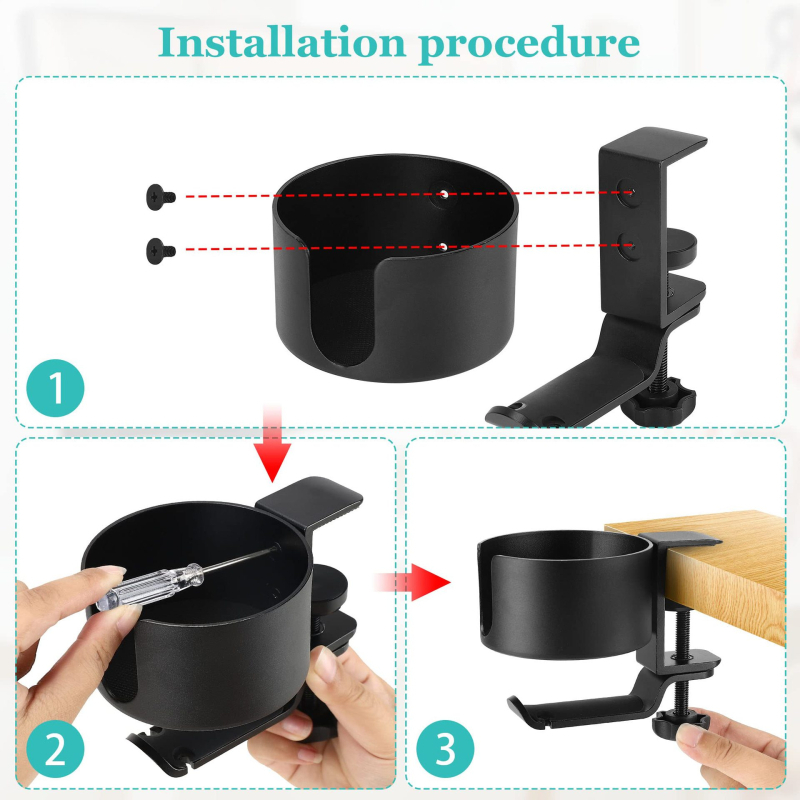 Installation procedure

1

2

3