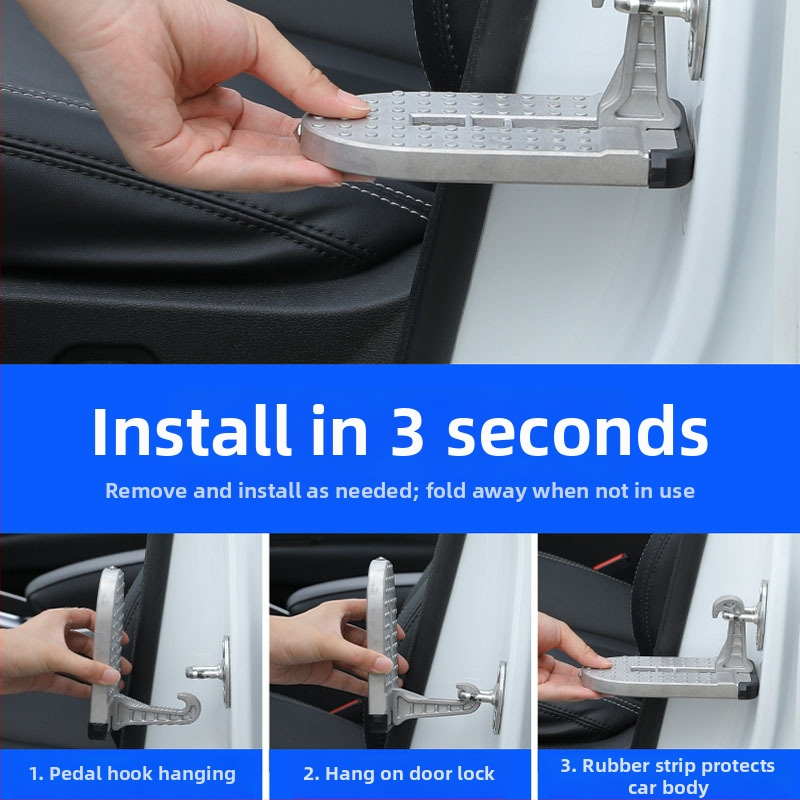 Install in 3 seconds

Remove and install as needed; fold away when not in use

1. Pedal hook hanging

2. Hang on door lock

3. Rubber strip protects car body