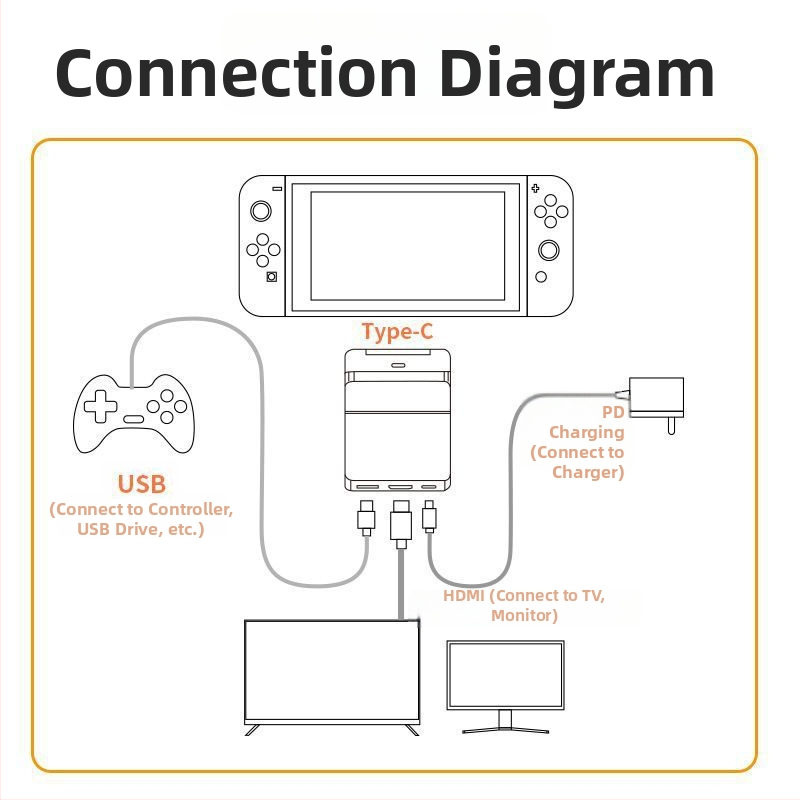 Connection Diagram

Type-C

PD Charging (Connect to Charger)

USB (Connect to Controller, USB Drive, etc.)

HDMI (Connect to TV, Monitor)