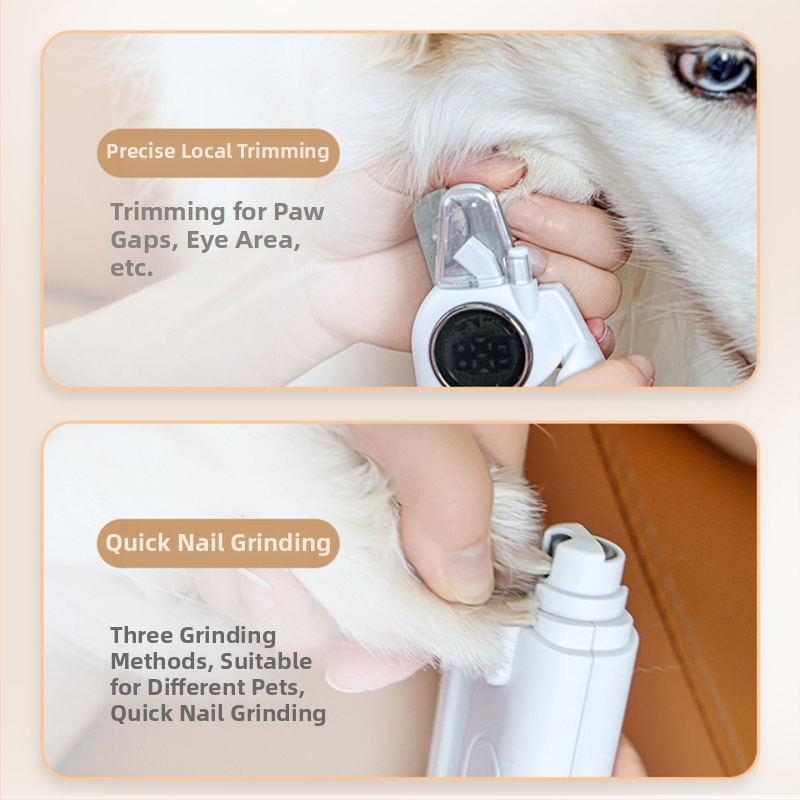 Precise Local Trimming

Trimming for Paw Gaps, Eye Area, etc.

Quick Nail Grinding

Three Grinding Methods, Suitable for Different Pets, Quick Nail Grinding