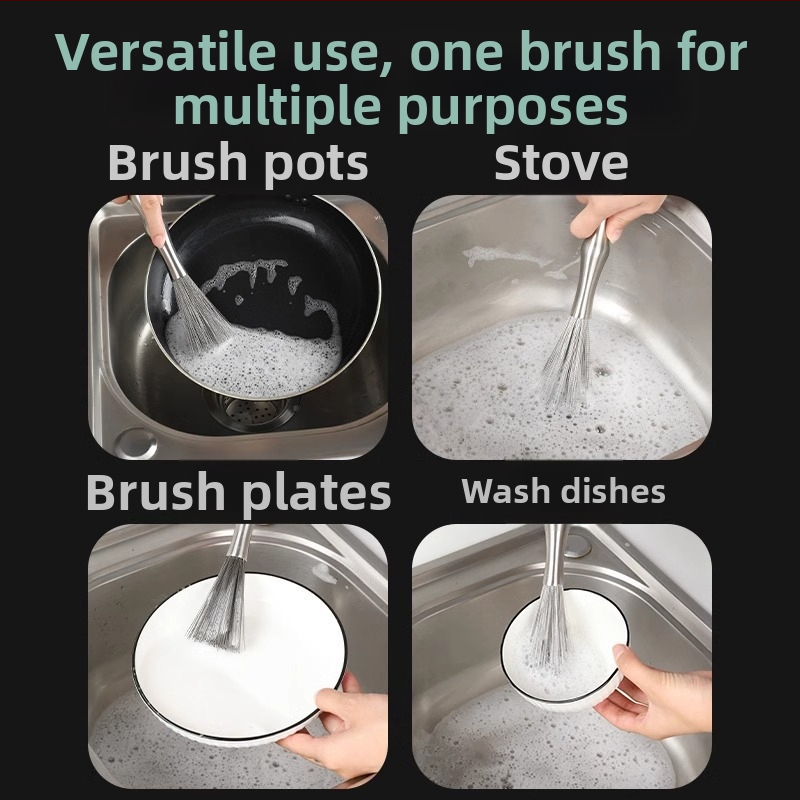 Versatile use, one brush for multiple purposes

Brush pots

Stove

Brush plates

Wash dishes