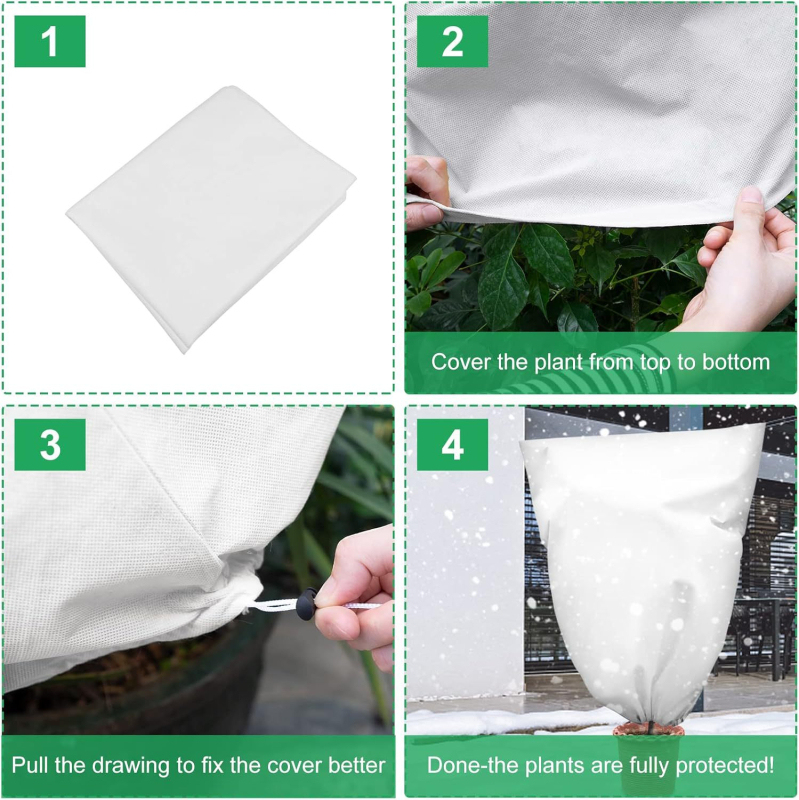 1

2

Cover the plant from top to bottom

3

Pull the drawing to fix the cover better

4

Done-the plants are fully protected!