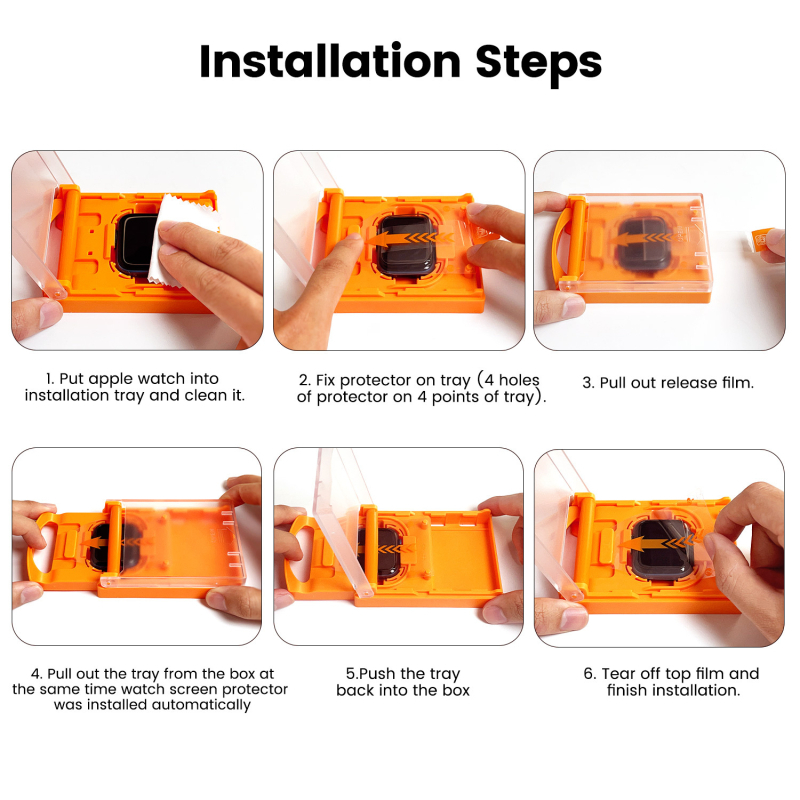 Installation Steps

1. Put apple watch into installation tray and clean it.

2. Fix protector on tray (4 holes of protector on 4 points of tray).

3. Pull out release film.

4. Pull out the tray from the box at the same time watch screen protector was installed automatically

5.Push the tray back into the box

6. Tear off top film and finish installation.