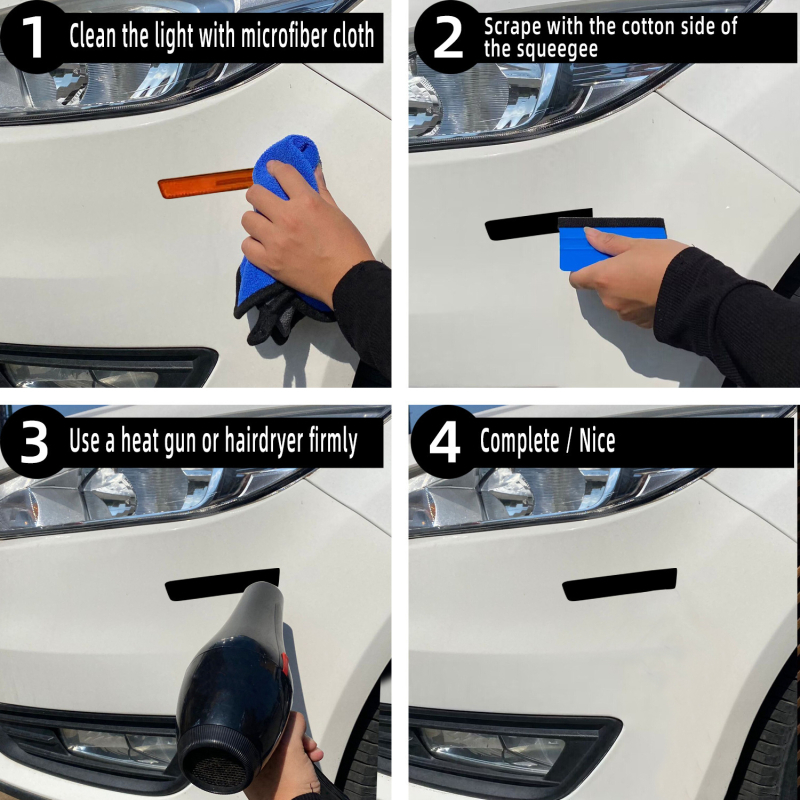 1 Clean the light with microfiber cloth

2 Scrape with the cotton side of the squeegee

3 Use a heat gun or hairdryer firmly

4 Complete / Nice