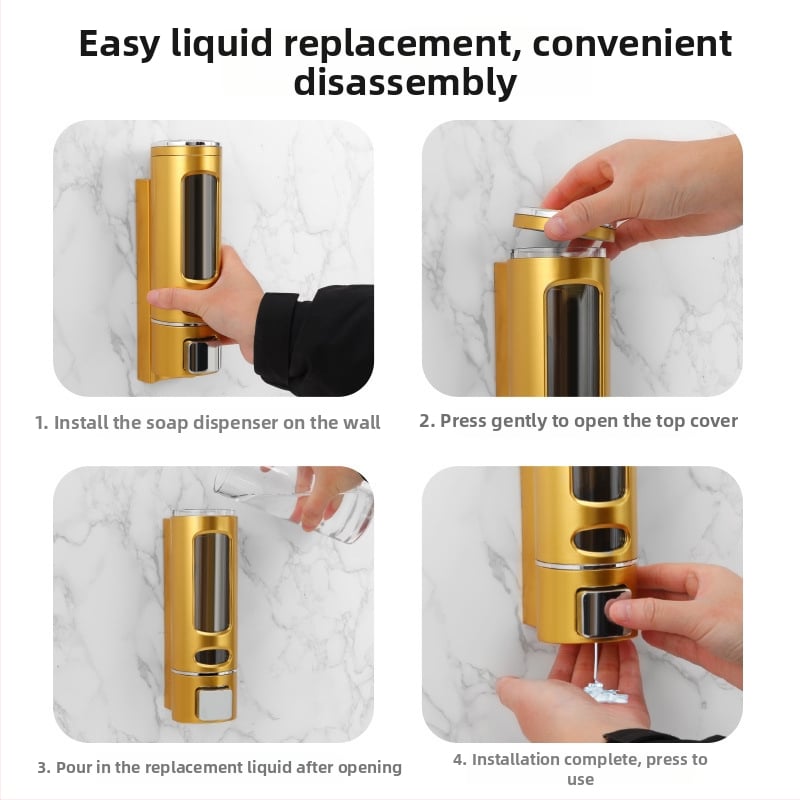 Easy liquid replacement, convenient disassembly

1. Install the soap dispenser on the wall

2. Press gently to open the top cover

3. Pour in the replacement liquid after opening

4. Installation complete, press to use