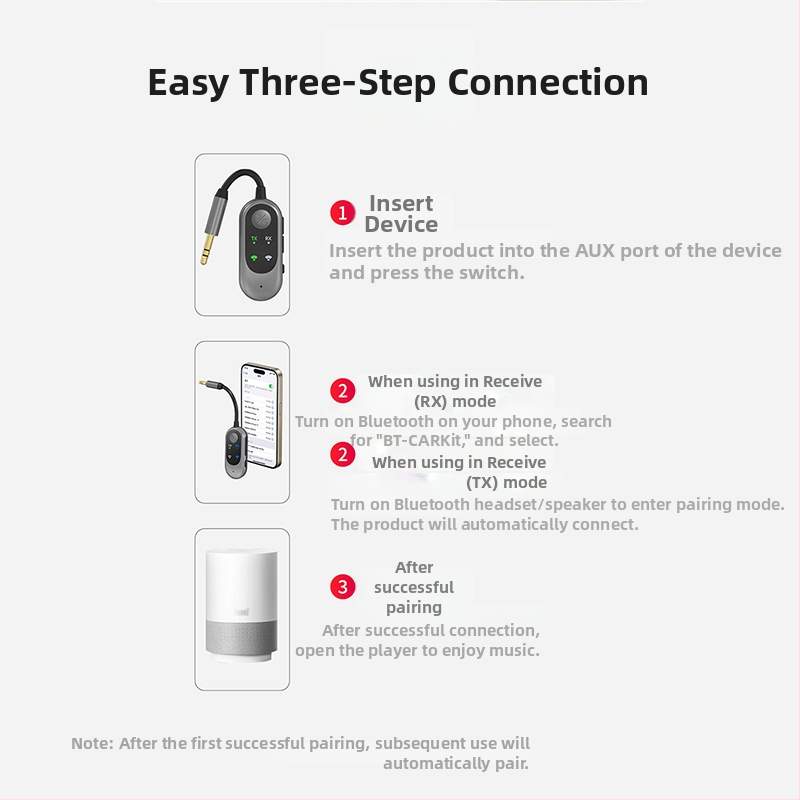 Easy Three-Step Connection

TX RX

1 Insert Device
Insert the product into the AUX port of the device and press the switch.

2 When using in Receive (RX) mode
Turn on Bluetooth on your phone, search for "BT-CARKit," and select.

2 When using in Receive (TX) mode
Turn on Bluetooth headset/speaker to enter pairing mode. The product will automatically connect.

3 After successful pairing
After successful connection, open the player to enjoy music.

Note: After the first successful pairing, subsequent use will automatically pair.