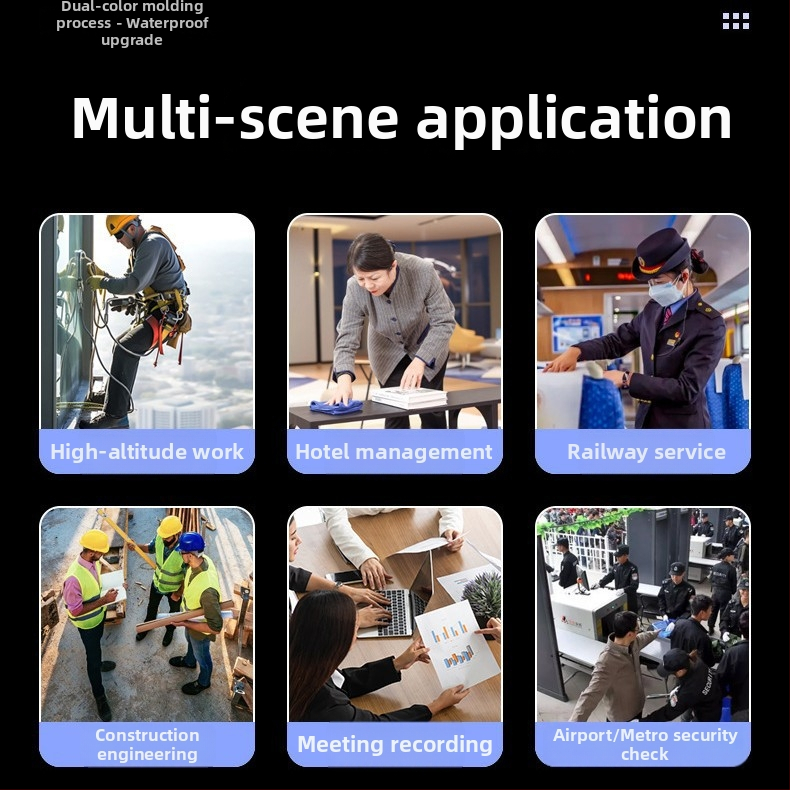 Dual-color molding process - Waterproof upgrade

Multi-scene application

High-altitude work

Hotel management

Railway service

Construction engineering

Meeting recording

Airport/Metro security check