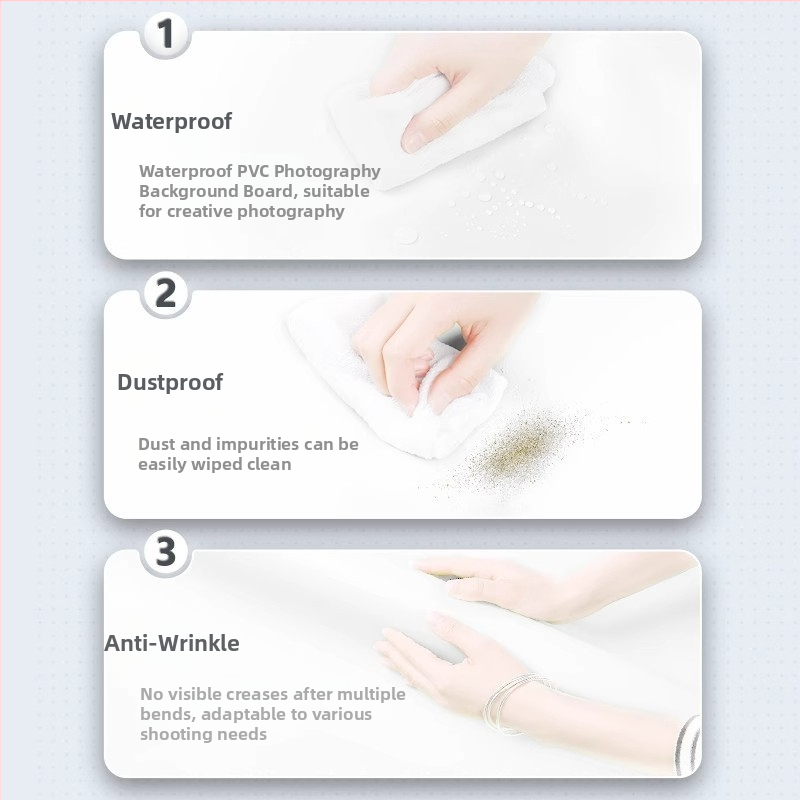 1

Waterproof

Waterproof PVC Photography Background Board, suitable for creative photography

2

Dustproof

Dust and impurities can be easily wiped clean

3

Anti-Wrinkle

No visible creases after multiple bends, adaptable to various shooting needs