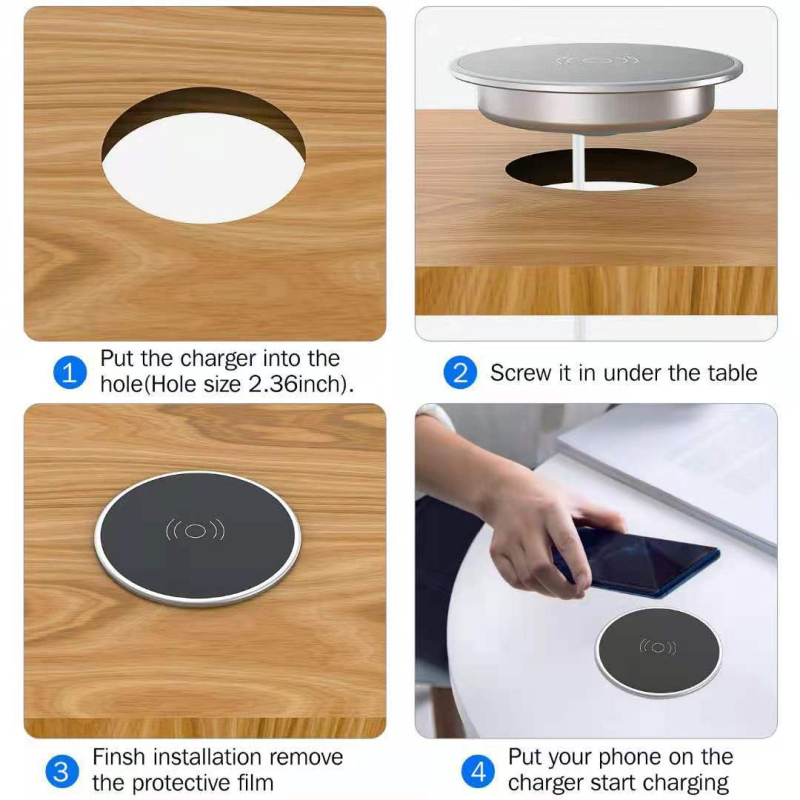 1 Put the charger into the hole(Hole size 2.36inch).

2 Screw it in under the table

3 Finsh installation remove the protective film

4 Put your phone on the charger start charging