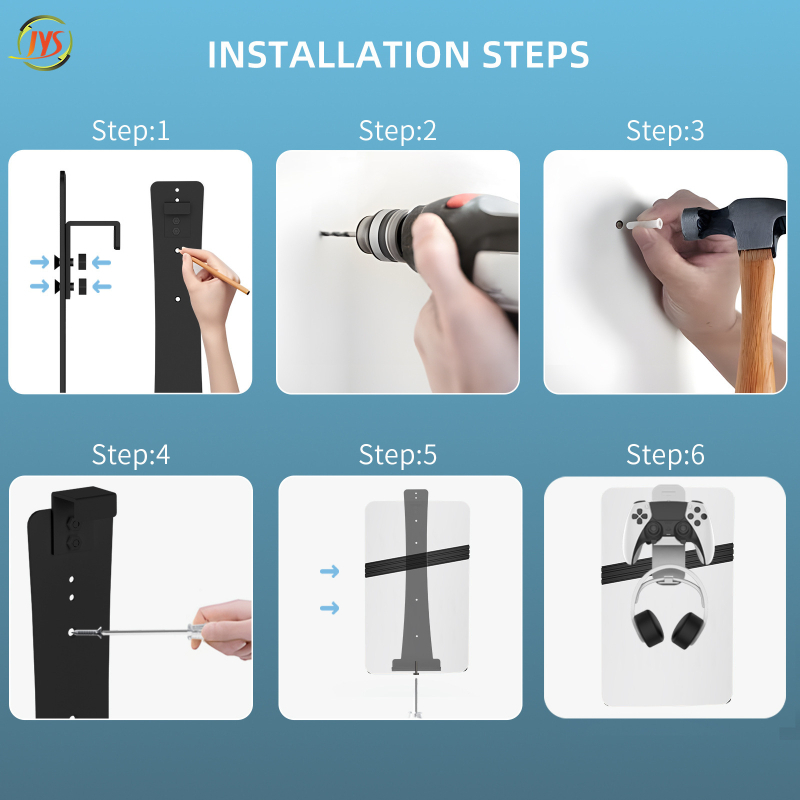 JYS

INSTALLATION STEPS

Step:1

Step:2

Step:3

Step:4

Step:5

Step:6