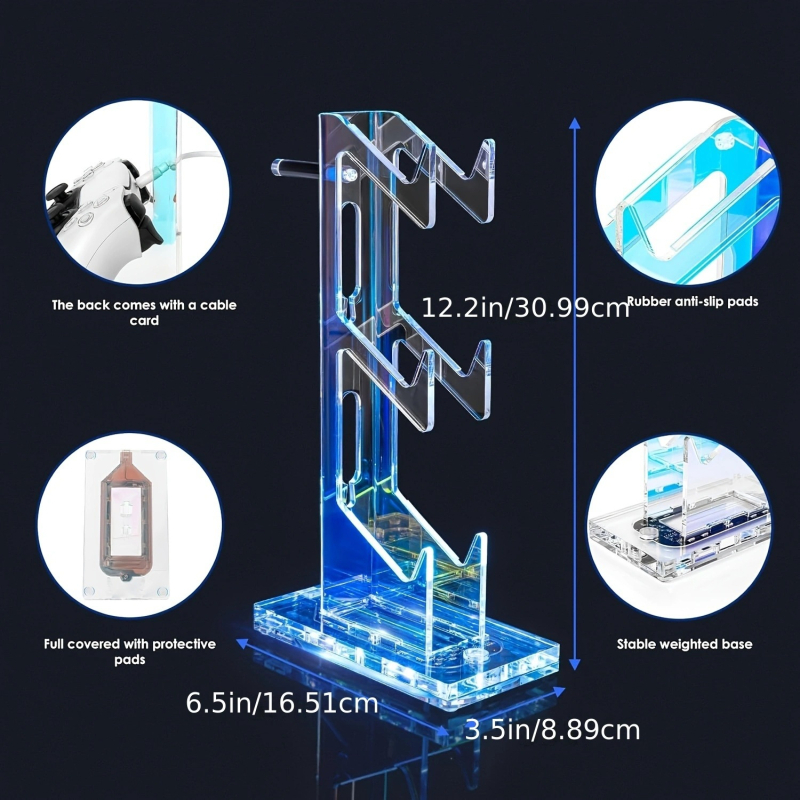 The back comes with a cable card

12.2in/30.99cm

Rubber anti-slip pads

Full covered with protective pads

Stable weighted base

6.5in/16.51cm

3.5in/8.89cm