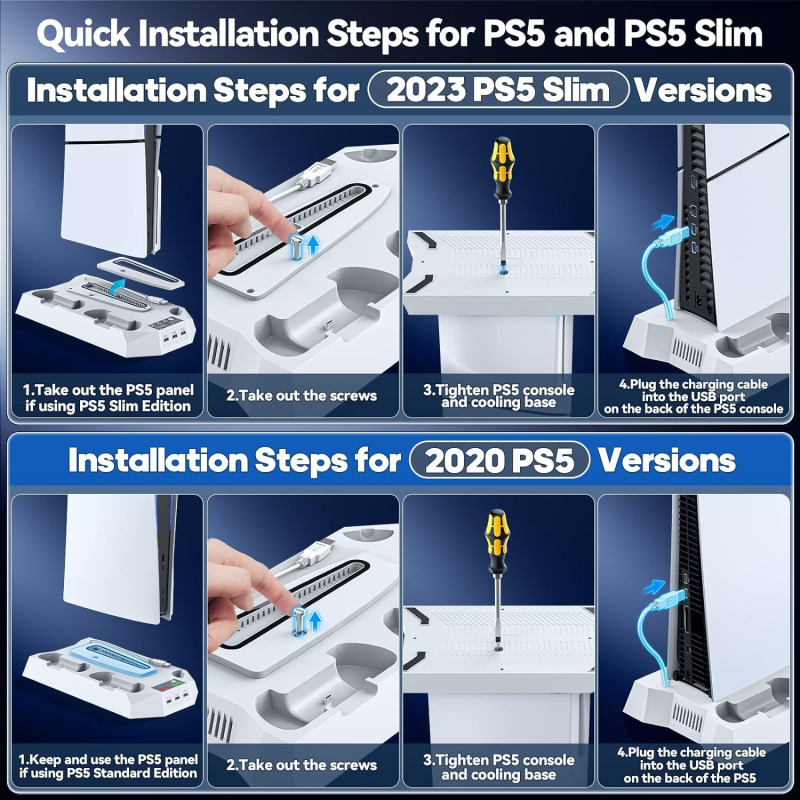 Quick Installation Steps for PS5 and PS5 Slim

Installation Steps for 2023 PS5 Slim Versions

1.Take out the PS5 panel if using PS5 Slim Edition

2.Take out the screws

3.Tighten PS5 console and cooling base

4.Plug the charging cable into the USB port on the back of the PS5 console

Installation Steps for 2020 PS5 Versions

1.Keep and use the PS5 panel if using PS5 Standard Edition

2.Take out the screws

3.Tighten PS5 console and cooling base

4.Plug the charging cable into the USB port on the back of the PS5