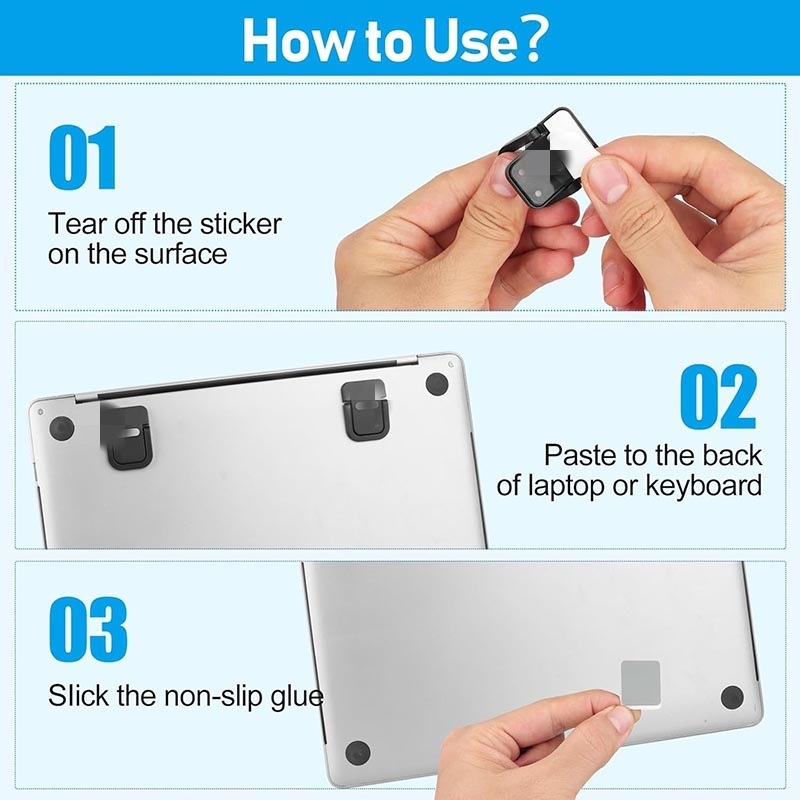 How to Use?

01

Tear off the sticker on the surface

02

Paste to the back of laptop or keyboard

03

Slick the non-slip glue