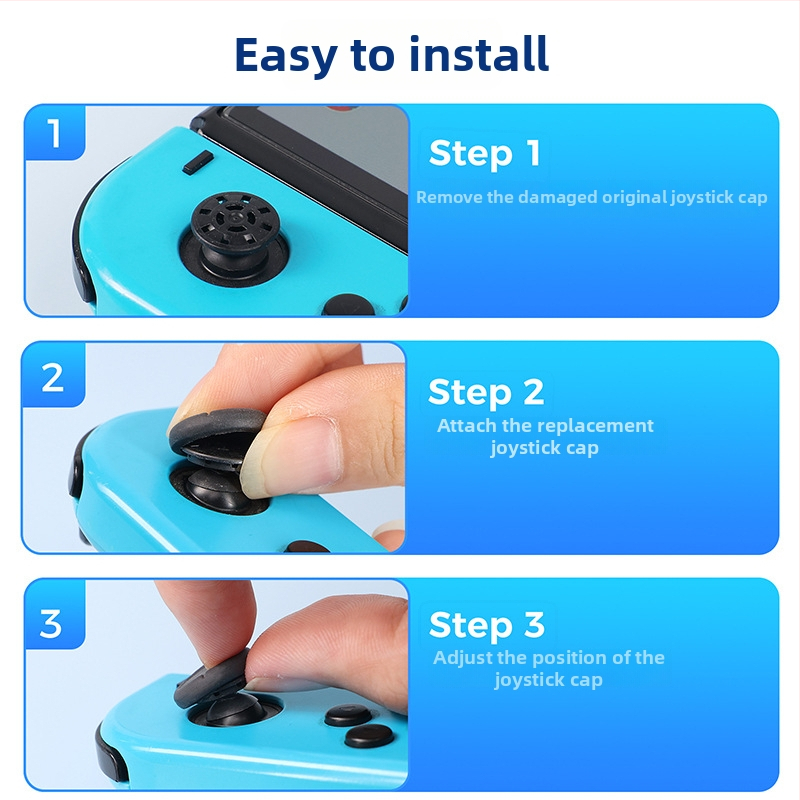 Easy to install

1

Step 1
Remove the damaged original joystick cap

2

Step 2
Attach the replacement joystick cap

3

Step 3
Adjust the position of the joystick cap