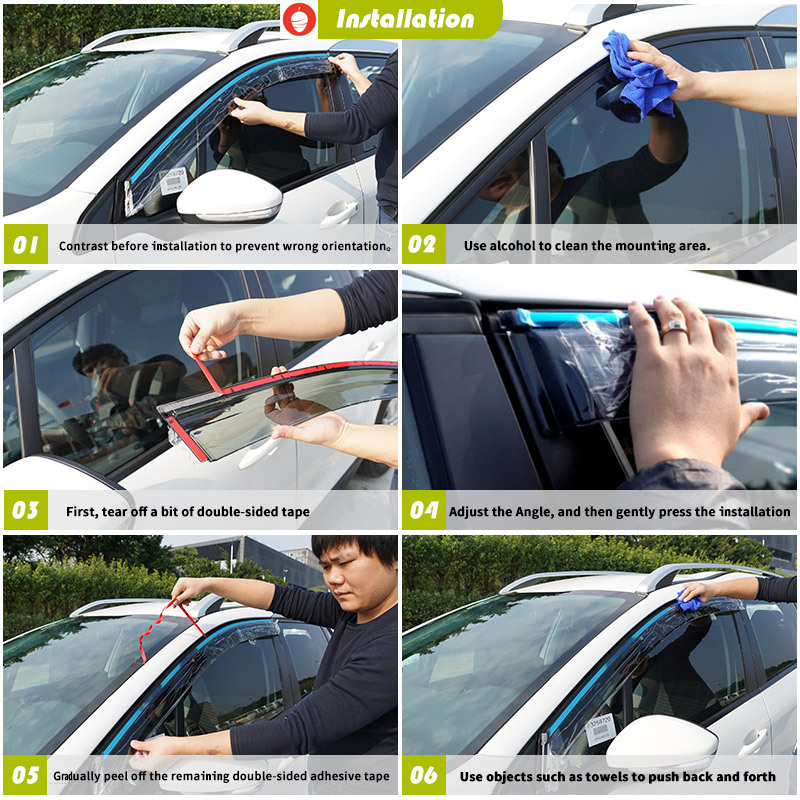 Installation

01 Contrast before installation to prevent wrong orientation。

02 Use alcohol to clean the mounting area.

03 First, tear off a bit of double-sided tape

04 Adjust the Angle, and then gently press the installation

05 Gradually peel off the remaining double-sided adhesive tape

06 Use objects such as towels to push back and forth