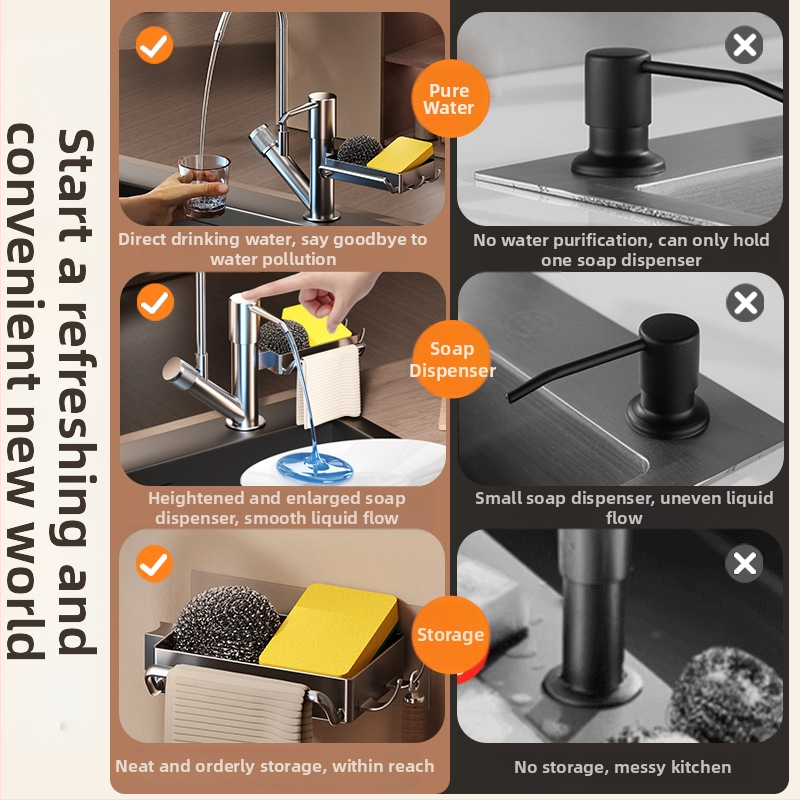 Start a refreshing and convenient new world

Pure Water

Direct drinking water, say goodbye to water pollution

No water purification, can only hold one soap dispenser

Soap Dispenser

Heightened and enlarged soap dispenser, smooth liquid flow

Small soap dispenser, uneven liquid flow

Storage

Neat and orderly storage, within reach

No storage, messy kitchen