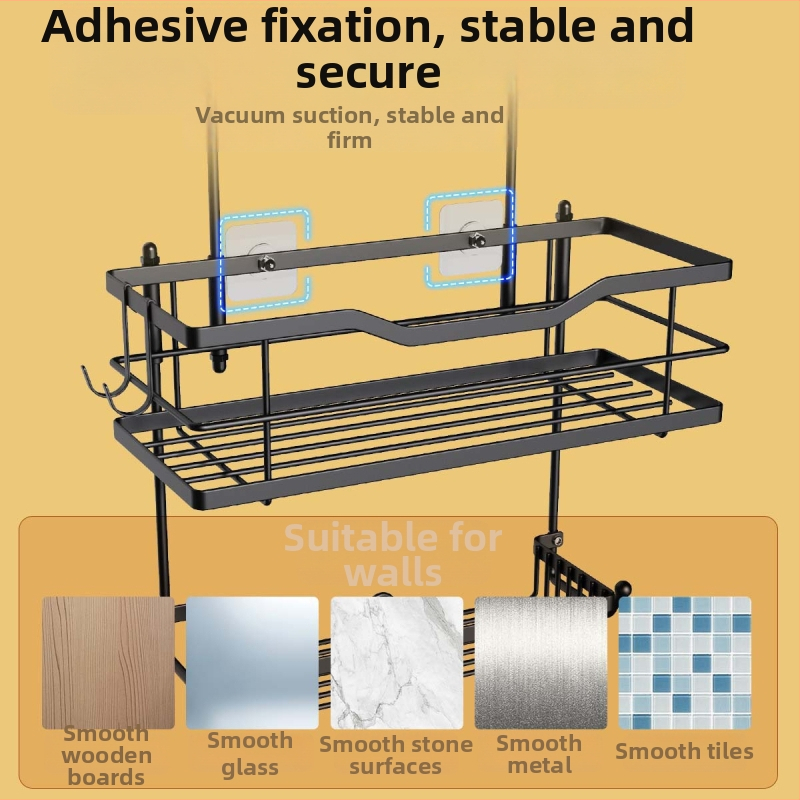 Adhesive fixation, stable and secure

Vacuum suction, stable and firm

Suitable for walls

Smooth wooden boards

Smooth glass

Smooth stone surfaces

Smooth metal

Smooth tiles