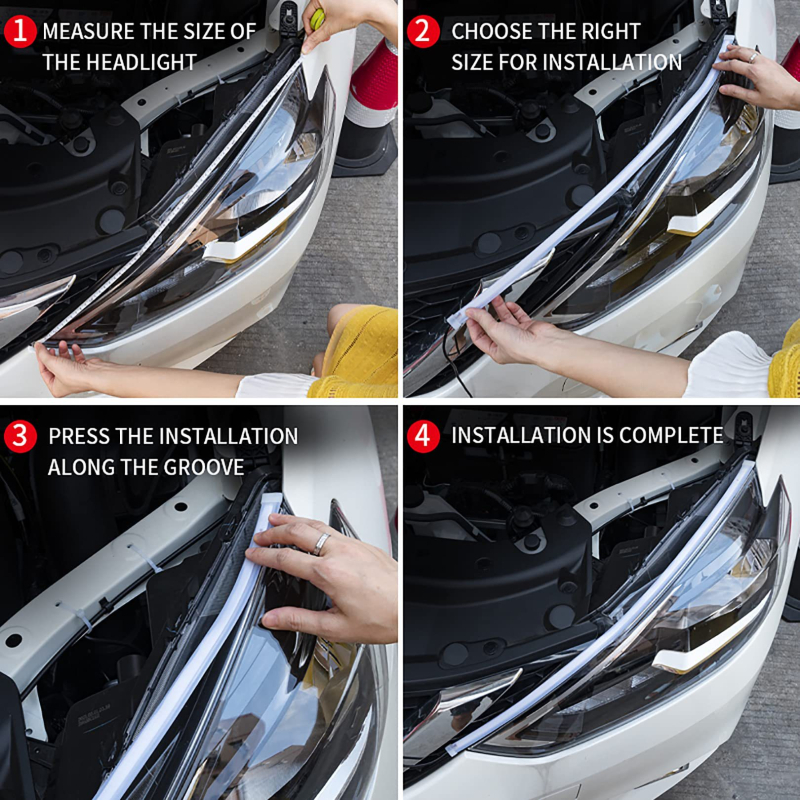 1 MEASURE THE SIZE OF THE HEADLIGHT

2 CHOOSE THE RIGHT SIZE FOR INSTALLATION

3 PRESS THE INSTALLATION ALONG THE GROOVE

4 INSTALLATION IS COMPLETE