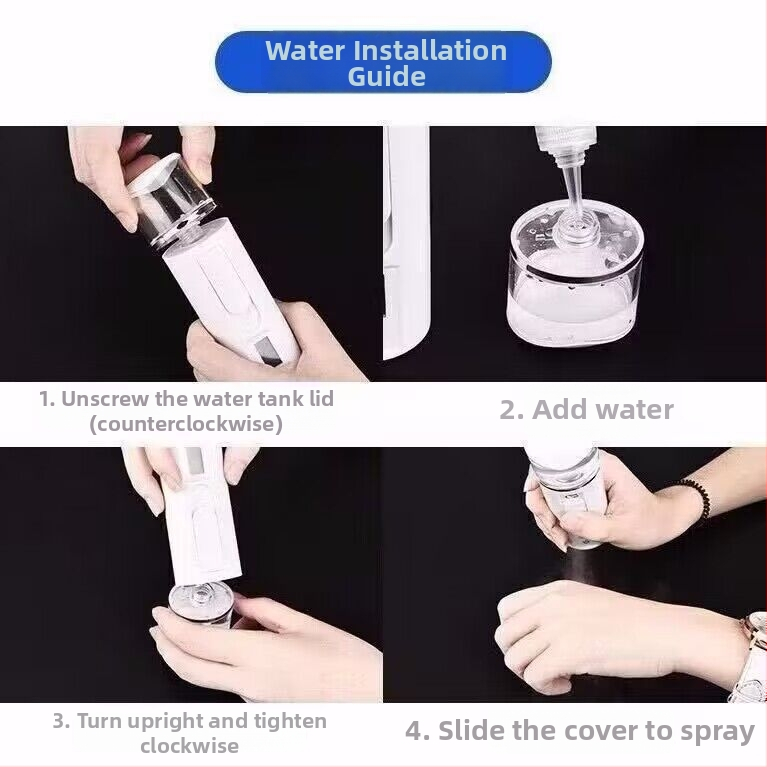 Water Installation Guide

1. Unscrew the water tank lid (counterclockwise)

2. Add water

3. Turn upright and tighten clockwise

4. Slide the cover to spray