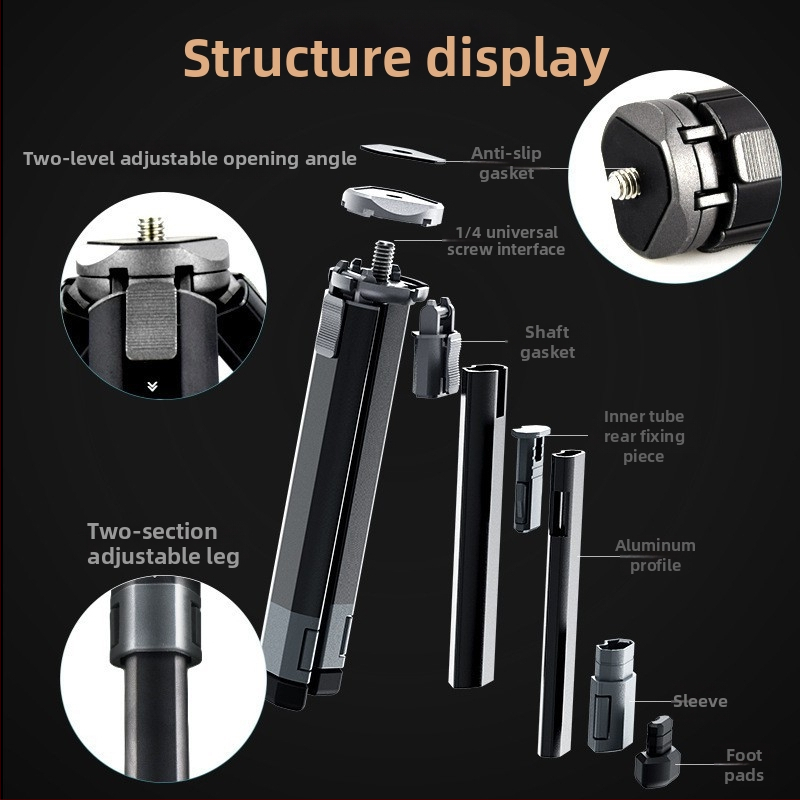 Structure display

Two-level adjustable opening angle

Anti-slip gasket

1/4 universal screw interface

Shaft gasket

Inner tube rear fixing piece

Two-section adjustable leg

Aluminum profile

Sleeve

Foot pads