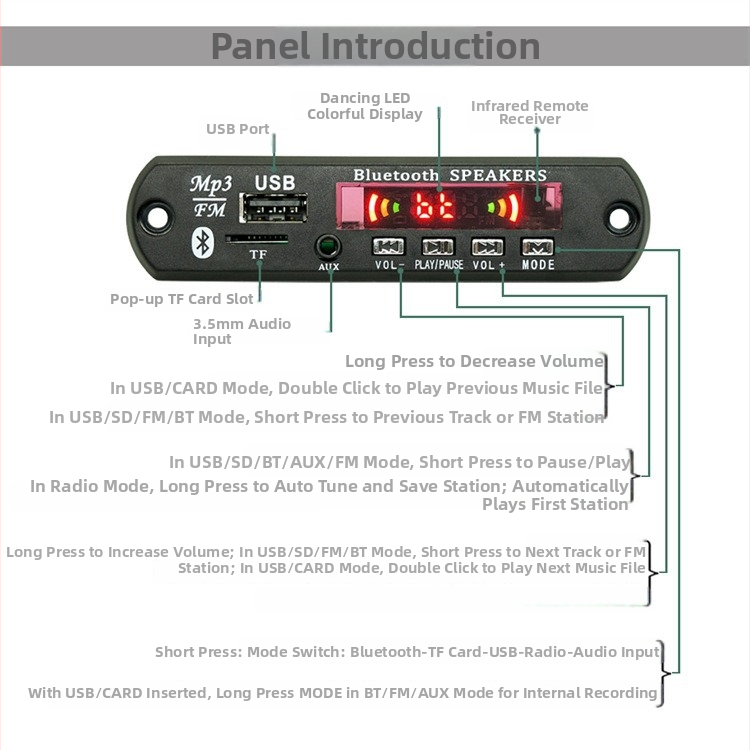 Panel Introduction

Dancing LED Colorful Display

Infrared Remote Receiver

USB Port

Mp3 FM

USB

Bluetooth SPEAKERS

bt

TF

AUX

VOL-

PLAY/PAUSE

VOL +

MODE

Pop-up TF Card Slot

3.5mm Audio Input

Long Press to Decrease Volume

In USB/CARD Mode, Double Click to Play Previous Music File

In USB/SD/FM/BT Mode, Short Press to Previous Track or FM Station

In USB/SD/BT/AUX/FM Mode, Short Press to Pause/Play

In Radio Mode, Long Press to Auto Tune and Save Station; Automatically Plays First Station

Long Press to Increase Volume; In USB/SD/FM/BT Mode, Short Press to Next Track or FM Station; In USB/CARD Mode, Double Click to Play Next Music File

Short Press: Mode Switch: Bluetooth-TF Card-USB-Radio-Audio Input

With USB/CARD Inserted, Long Press MODE in BT/FM/AUX Mode for Internal Recording