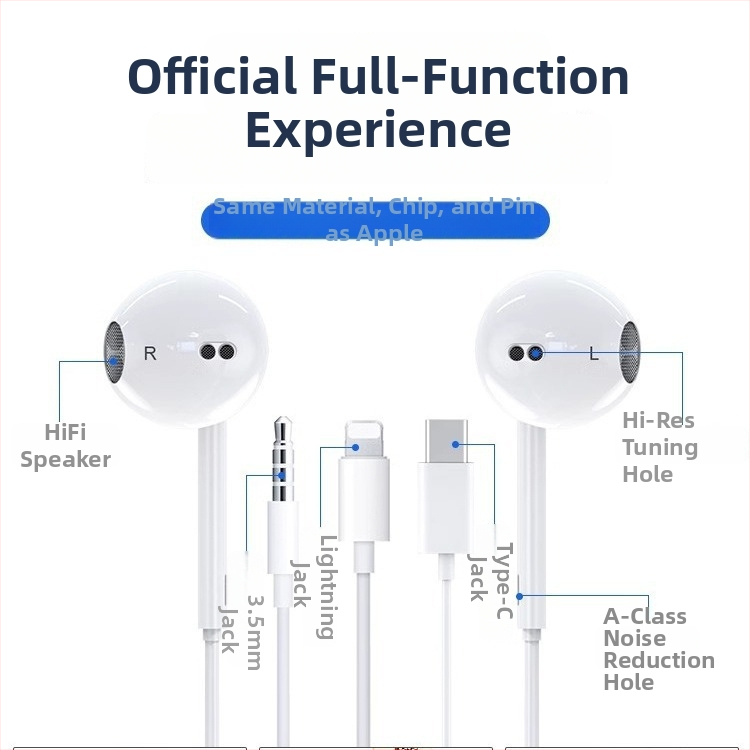 Official Full-Function Experience

Same Material, Chip, and Pin as Apple

R

L

HiFi Speaker

Hi-Res Tuning Hole

3.5mm Jack

Lightning Jack

Type-C Jack

A-Class Noise Reduction Hole