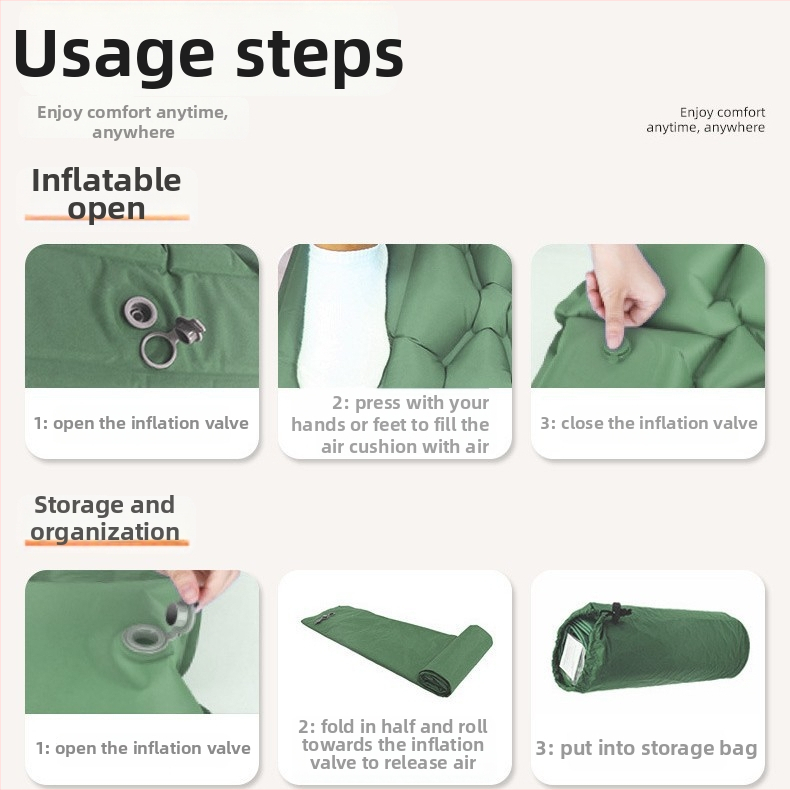 Usage steps

Enjoy comfort anytime, anywhere

Enjoy comfort anytime, anywhere

Inflatable open

1: open the inflation valve

2: press with your hands or feet to fill the air cushion with air

3: close the inflation valve

Storage and organization

1: open the inflation valve

2: fold in half and roll towards the inflation valve to release air

3: put into storage bag