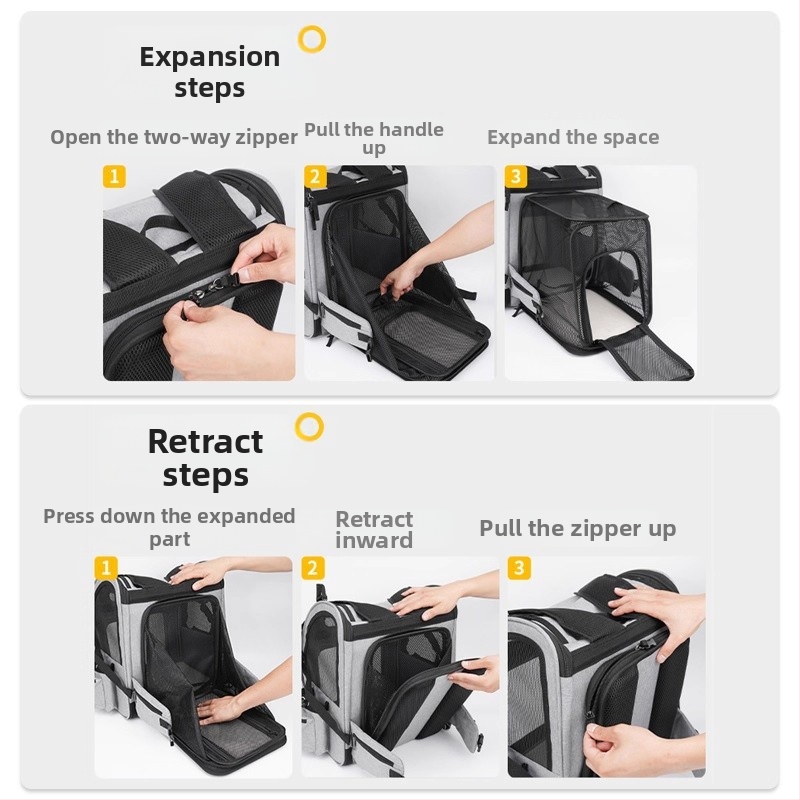 Expansion steps

Open the two-way zipper

Pull the handle up

Expand the space

1

2

3

Retract steps

Press down the expanded part

Retract inward

Pull the zipper up

1

2

3