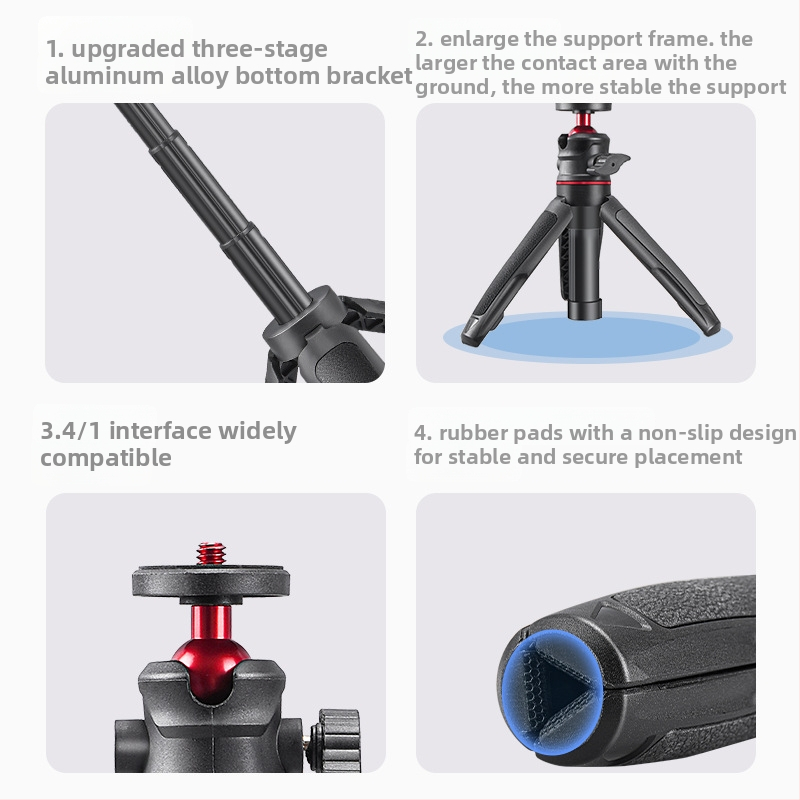 1. upgraded three-stage aluminum alloy bottom bracket

2. enlarge the support frame. the larger the contact area with the ground, the more stable the support

3.4/1 interface widely compatible

4. rubber pads with a non-slip design for stable and secure placement