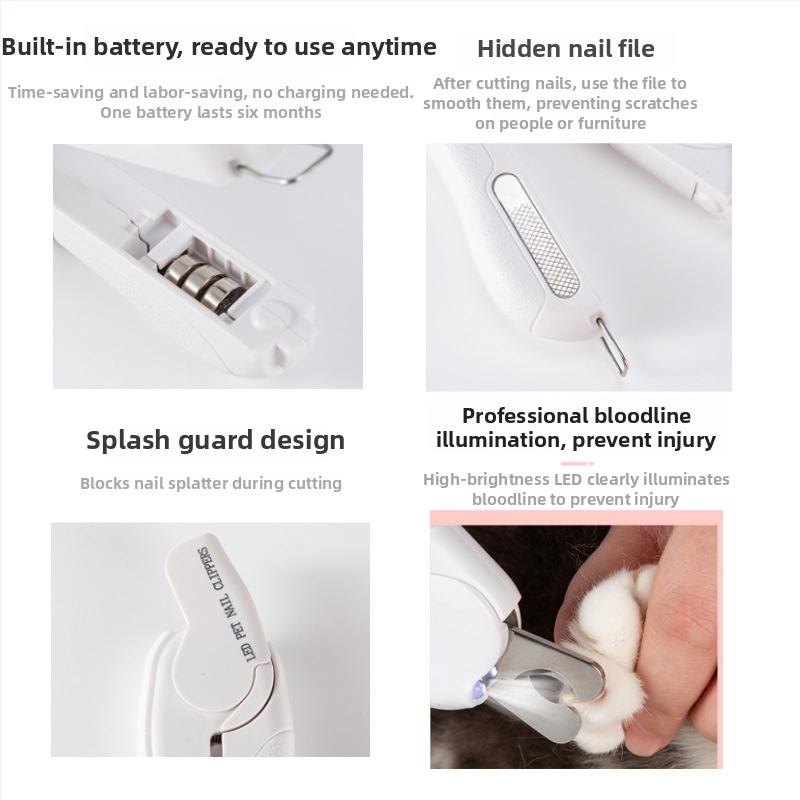 Built-in battery, ready to use anytime

Time-saving and labor-saving, no charging needed. One battery lasts six months

Hidden nail file

After cutting nails, use the file to smooth them, preventing scratches on people or furniture

Splash guard design

Blocks nail splatter during cutting

LED PET NAIL CLIPPERS

Professional bloodline illumination, prevent injury

High-brightness LED clearly illuminates bloodline to prevent injury