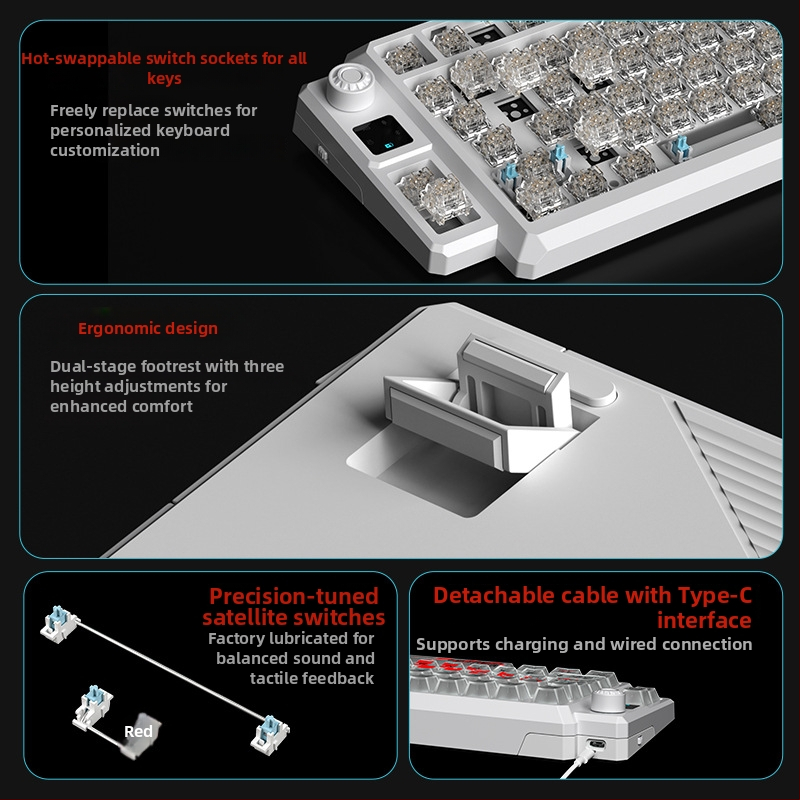 Hot-swappable switch sockets for all keys

Freely replace switches for personalized keyboard customization

Ergonomic design

Dual-stage footrest with three height adjustments for enhanced comfort

Precision-tuned satellite switches

Factory lubricated for balanced sound and tactile feedback

Red

Detachable cable with Type-C interface

Supports charging and wired connection