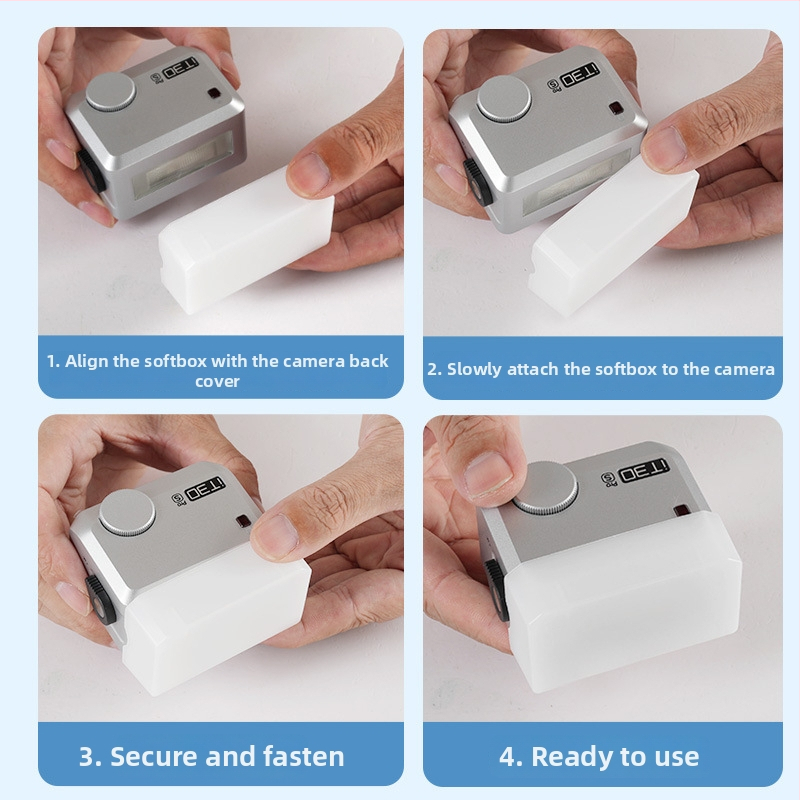 iT30 Pro S

1. Align the softbox with the camera back cover

iT30 Pro S

2. Slowly attach the softbox to the camera

iT30 Pro S

3. Secure and fasten

iT30 Pro S

4. Ready to use