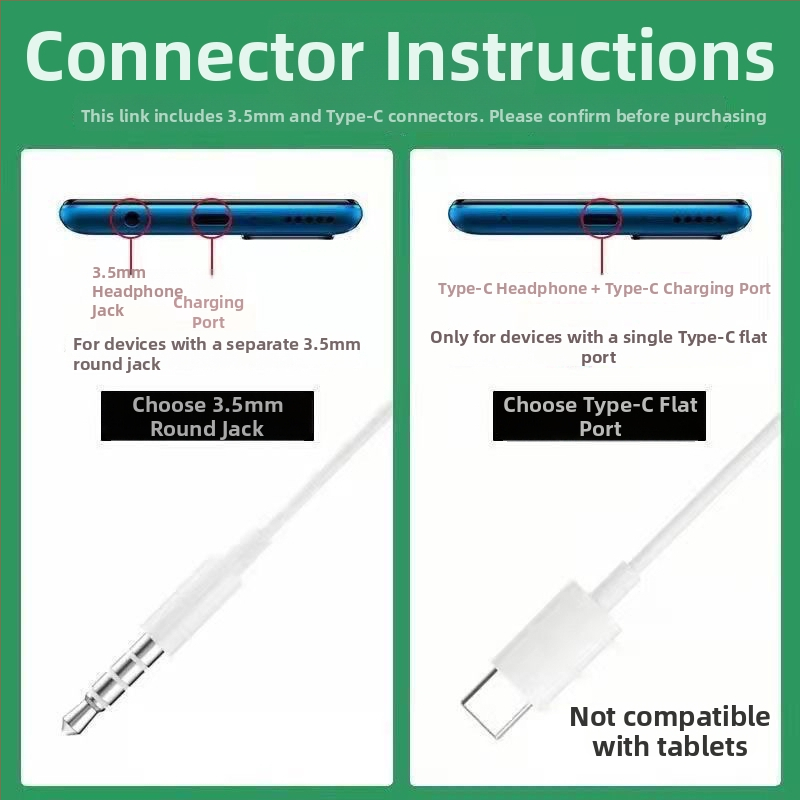 Connector Instructions

This link includes 3.5mm and Type-C connectors. Please confirm before purchasing

3.5mm Headphone Jack

Charging Port

For devices with a separate 3.5mm round jack

Choose 3.5mm Round Jack

Type-C Headphone + Type-C Charging Port

Only for devices with a single Type-C flat port

Choose Type-C Flat Port

Not compatible with tablets