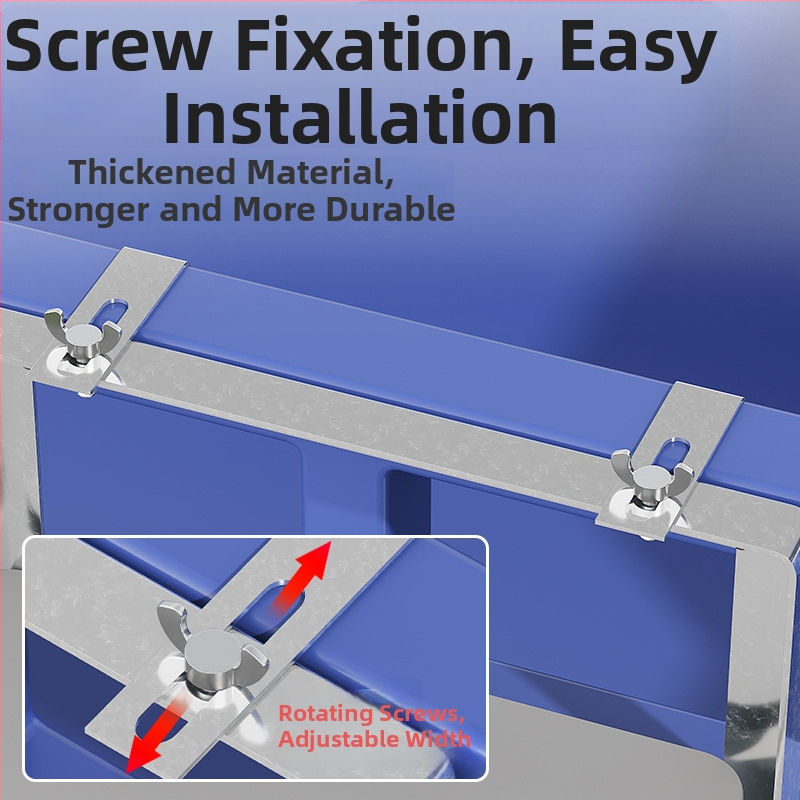 Screw Fixation, Easy Installation

Thickened Material, Stronger and More Durable

Rotating Screws, Adjustable Width