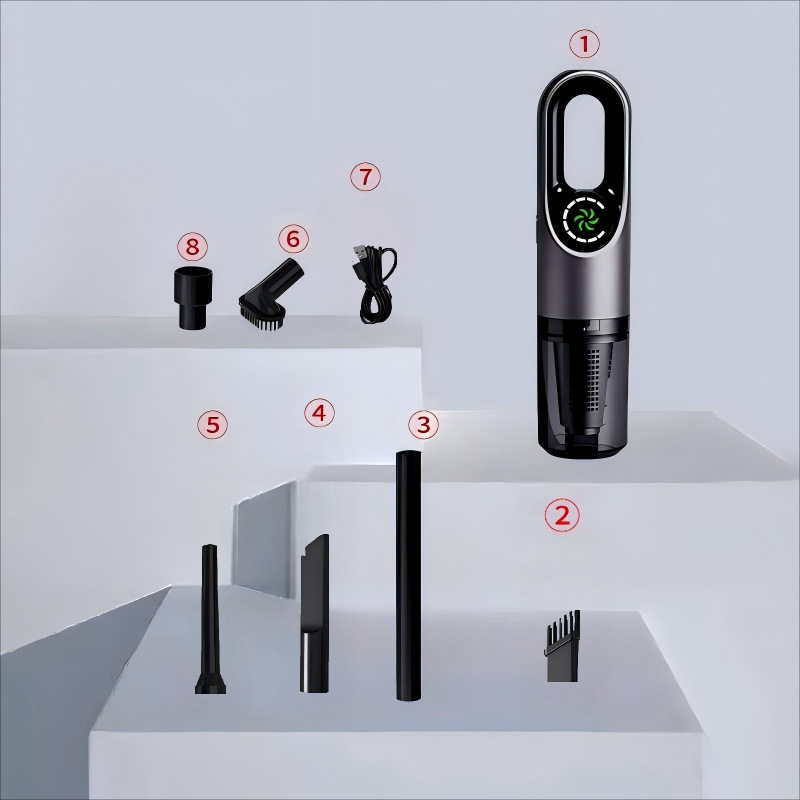 1

7

8

6

5

4

3

2